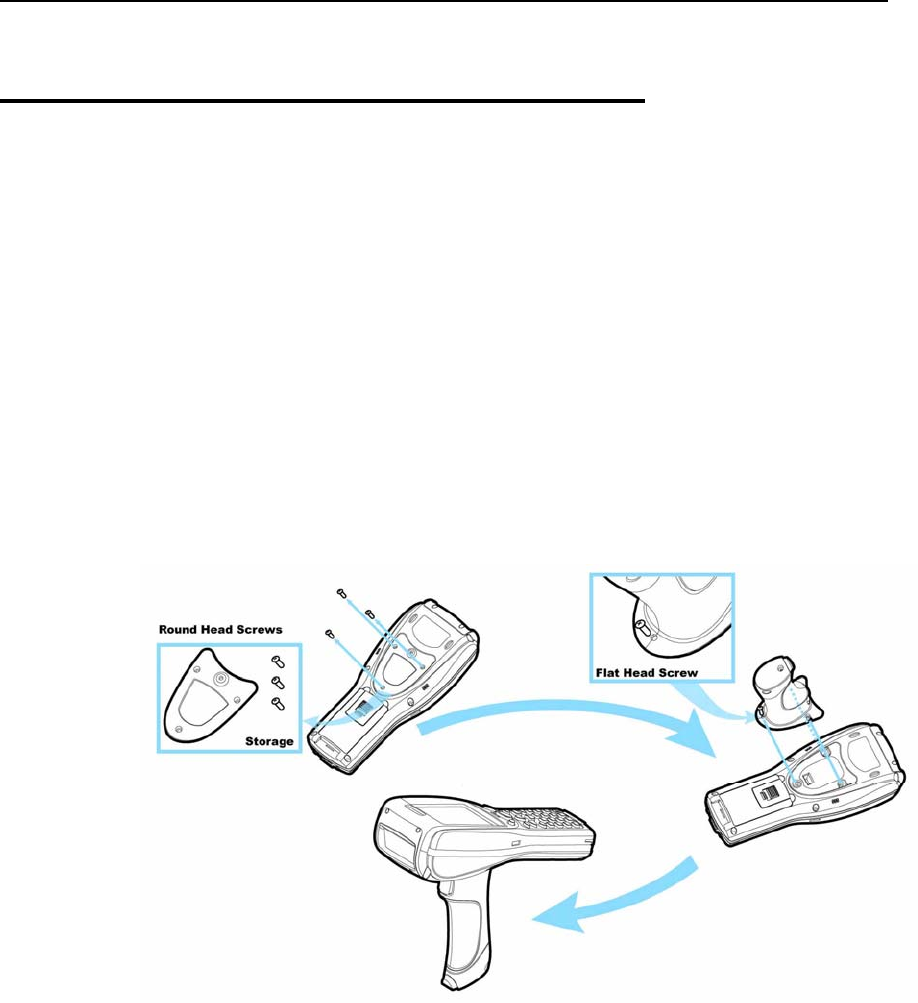 Round Head Screws

Storage

Flat Head Screw