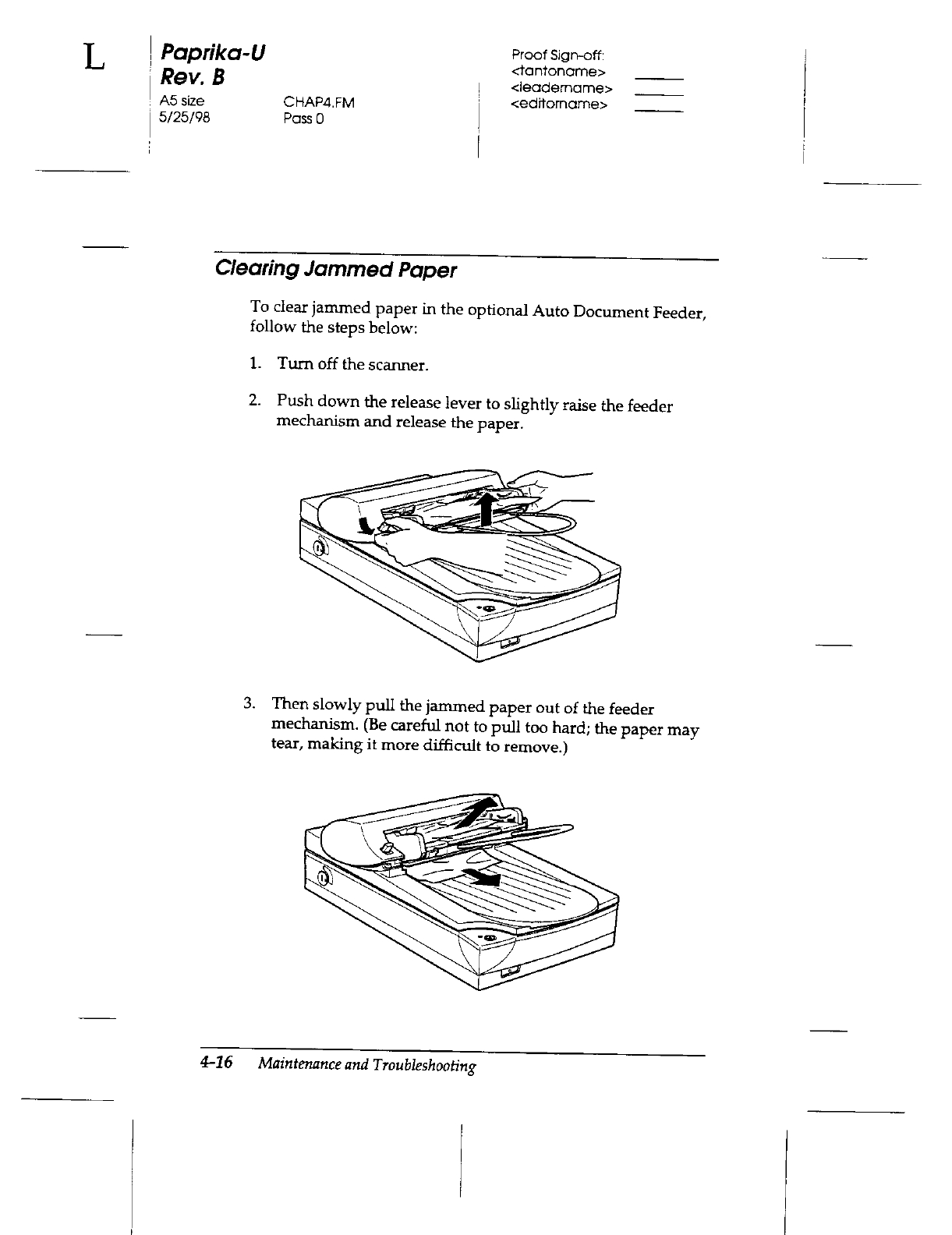 L

Paprika-U
Rev. B
A5 size
5/25/98

CHAP4.FM
Pass 0

Proof Sign-off:
<tantoname>
<leadername>
<editorname>

Clearing Jammed Paper

To clear jammed paper in the optional Auto Document Feeder, follow the steps below:

1. Turn off the scanner.

2. Push down the release lever to slightly raise the feeder mechanism and release the paper.

3. Then slowly pull the jammed paper out of the feeder mechanism. (Be careful not to pull too hard; the paper may tear, making it more difficult to remove.)

4-16 Maintenance and Troubleshooting