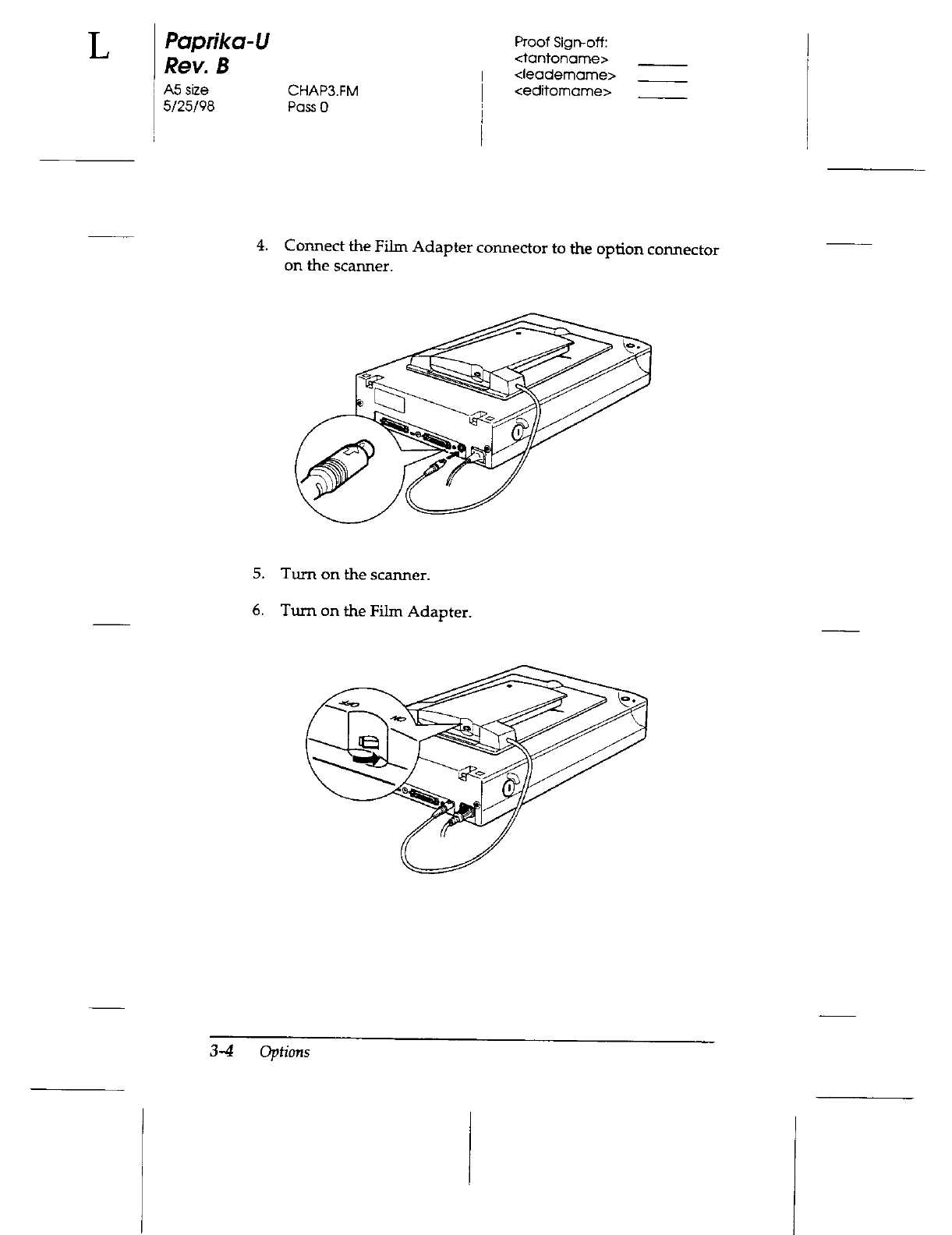 L

Paprika-U
Rev. B
A5 size
5/25/98

CHAP3.FM
Pass 0

Proof Sign-off:
<tantoname>
<leadername>
<editorname>

4. Connect the Film Adapter connector to the option connector on the scanner.

5. Turn on the scanner.

6. Turn on the Film Adapter.

OFF
ON

3-4 Options