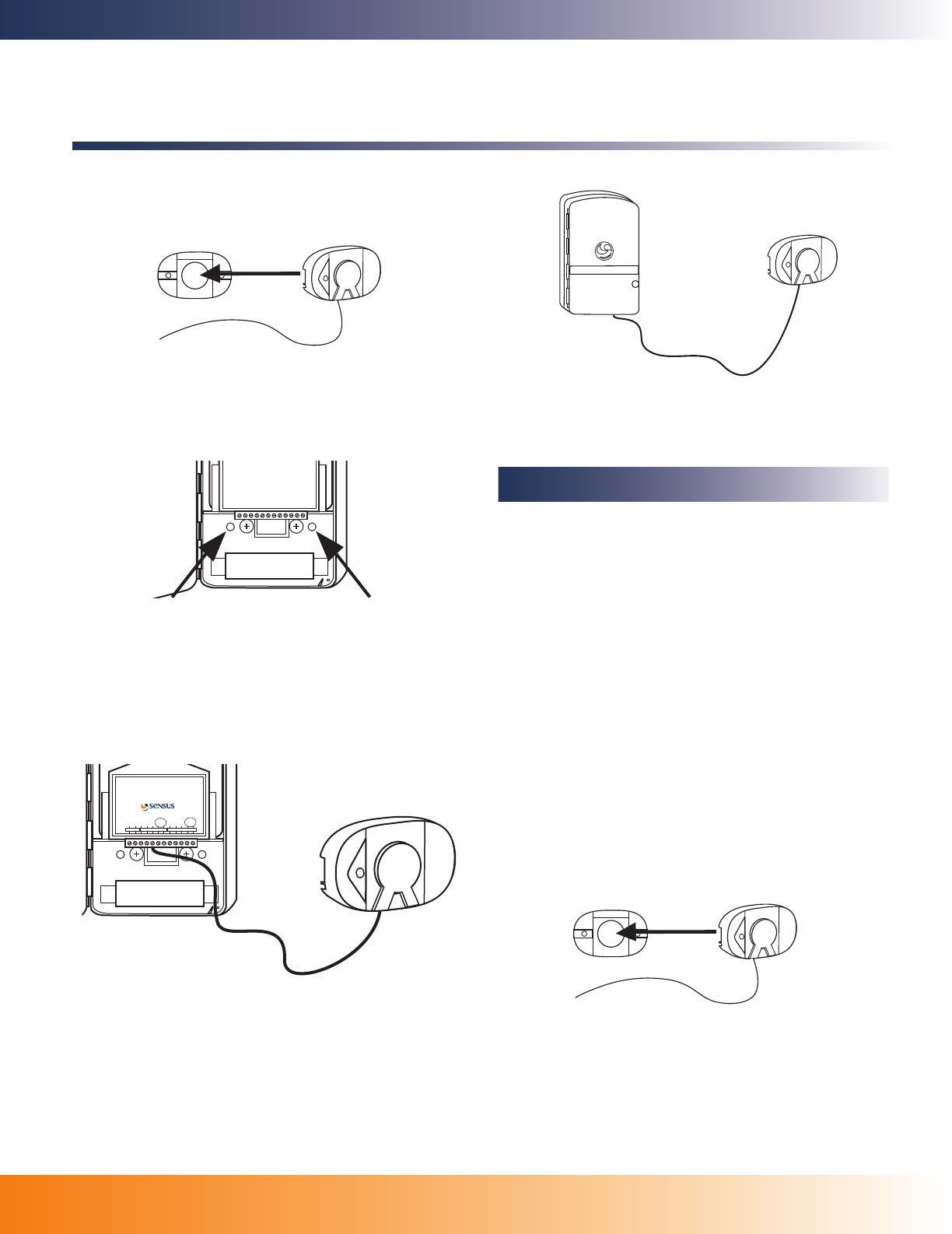 sensus