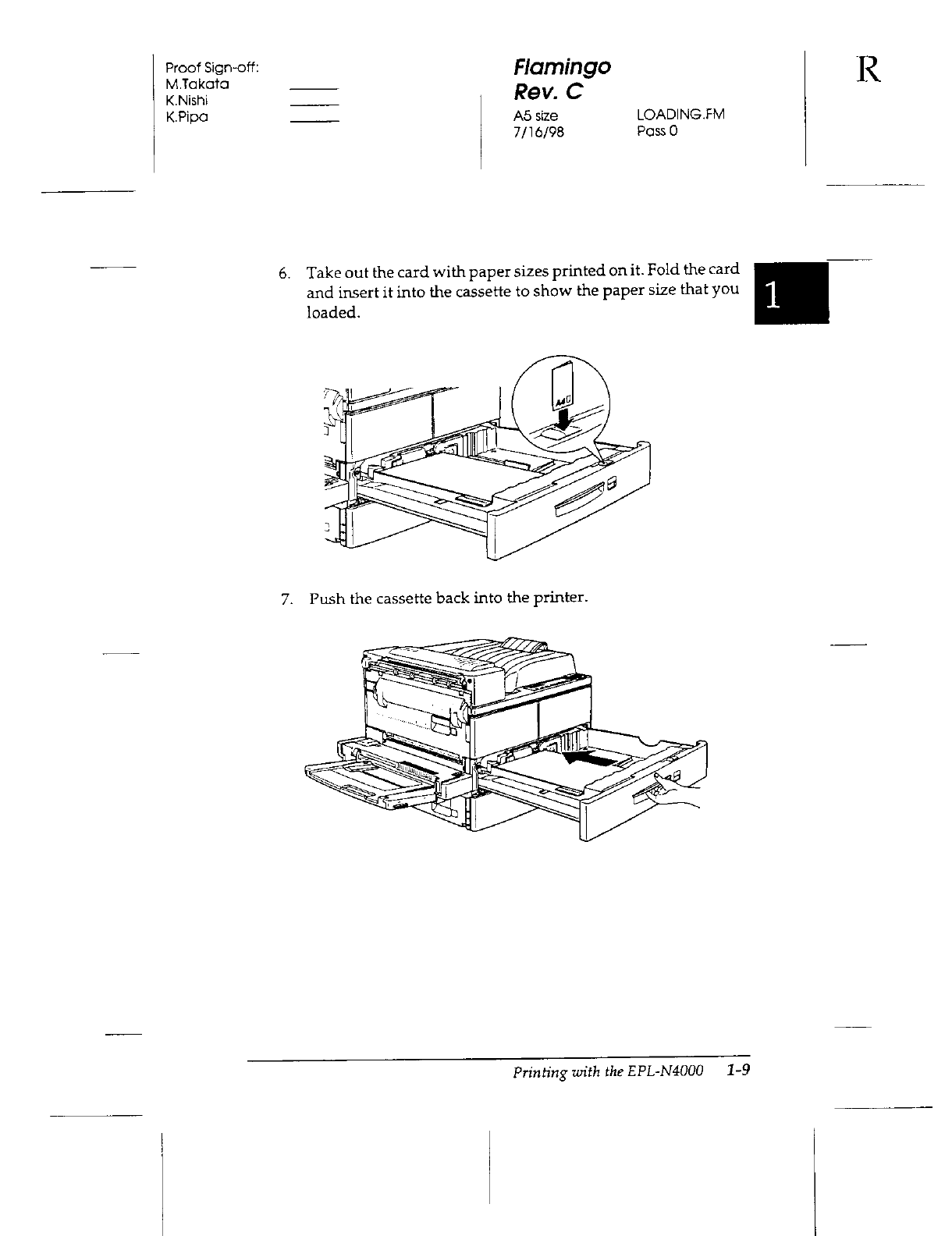 Proof Sign-off:
M.Takata
K.Nishi
K.Pipa

Flamingo
Rev. C
A5 size
7/16/98

LOADING.FM
Pass 0

R

1

6. Take out the card with paper sizes printed on it. Fold the card and insert it into the cassette to show the paper size that you loaded.

A4

7. Push the cassette back into the printer.

Printing with the EPL-N4000 1-9