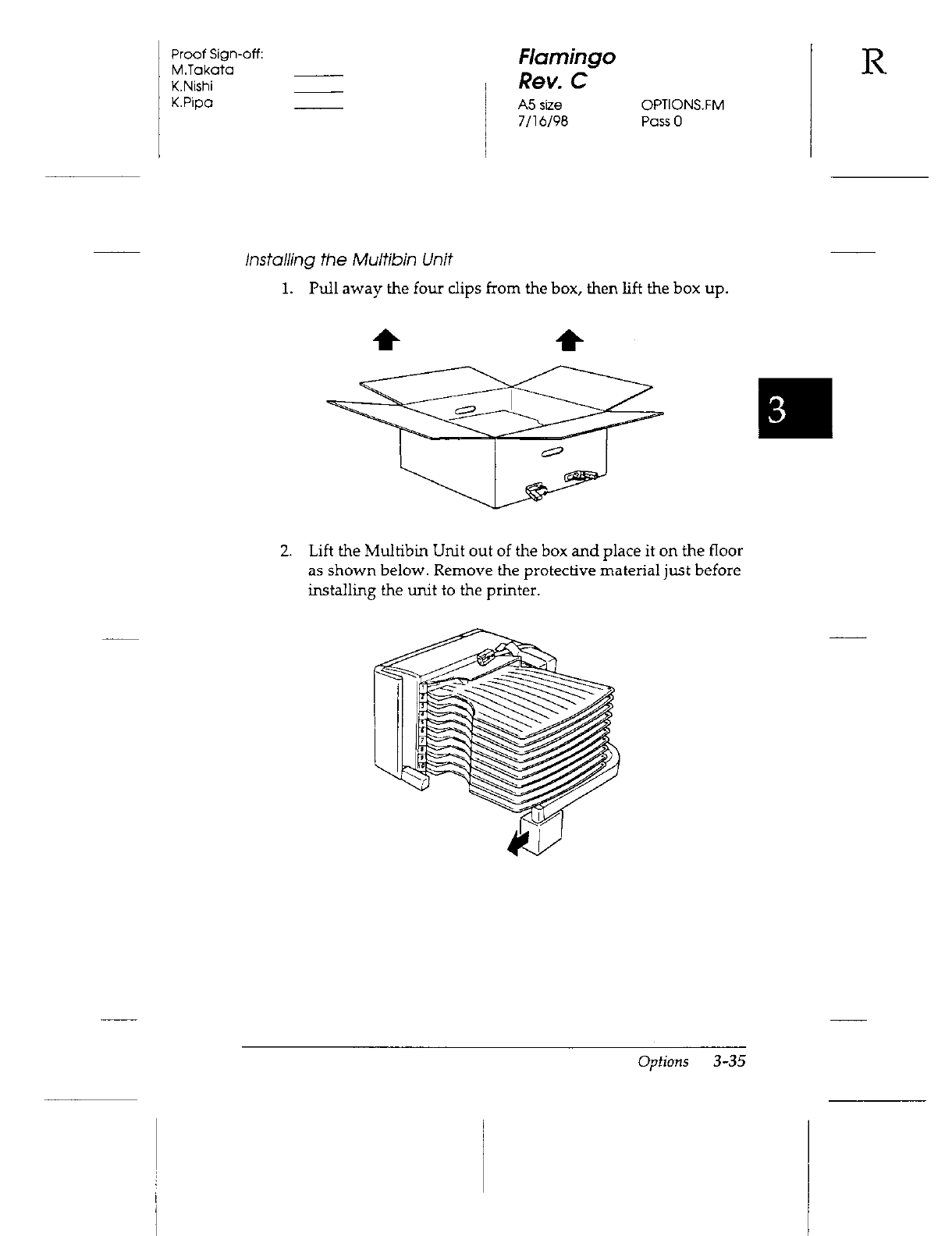 Proof Sign-off:
M.Takata
K.Nishi
K.Pipa

Flamingo
Rev. C
A5 size
7/16/98

OPTIONS.FM
Pass 0

R

Installing the Multibin Unit

1. Pull away the four clips from the box, then lift the box up.

3

2. Lift the Multibin Unit out of the box and place it on the floor as shown below. Remove the protective material just before installing the unit to the printer.

1
2
3
4
5
6
7
8
9
10

Options 3-35