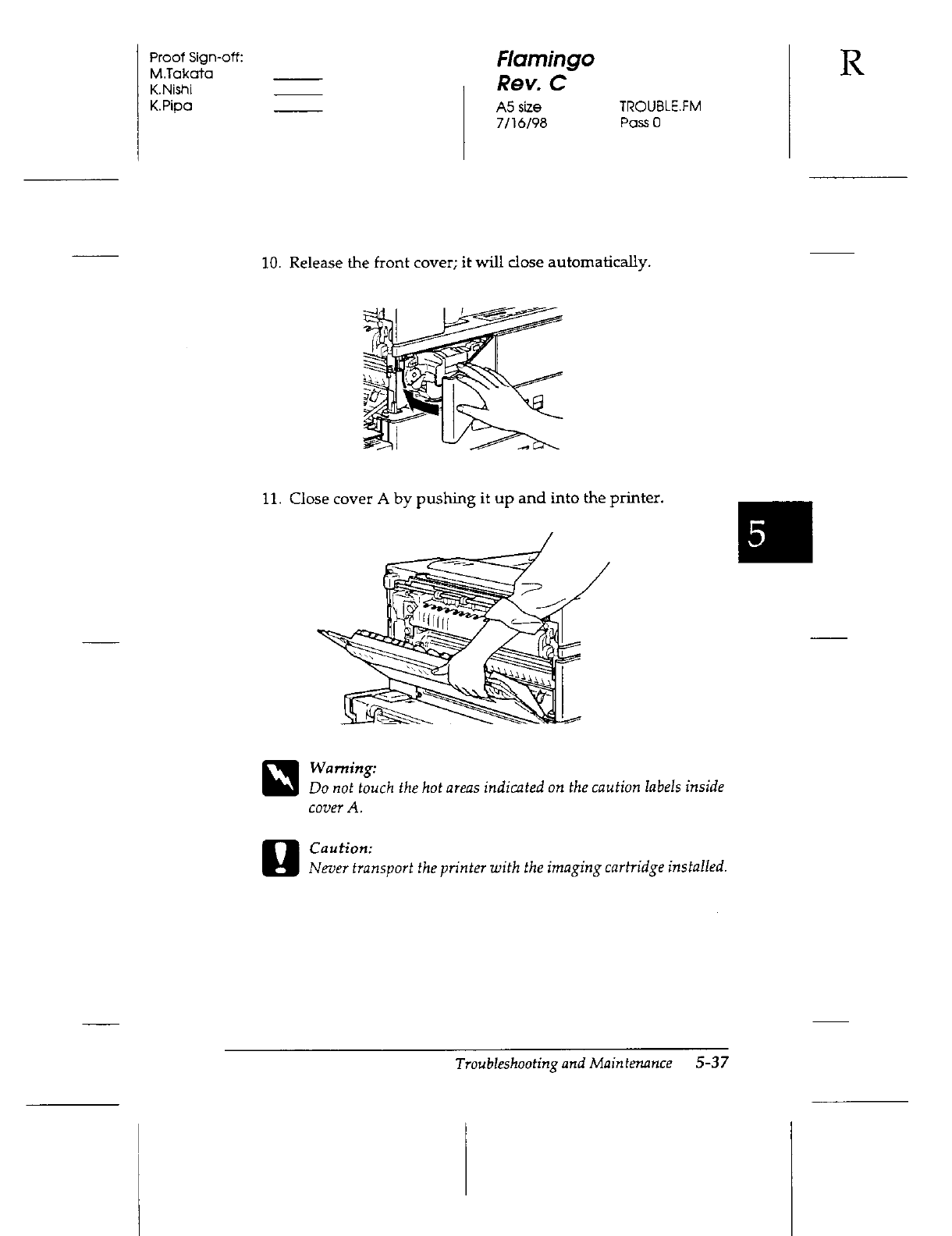 Proof Sign-off:
M.Takata
K.Nishi
K.Pipa

Flamingo
Rev. C
A5 size
7/16/98

TROUBLE.FM
Pass 0

R

10. Release the front cover; it will close automatically.

11. Close cover A by pushing it up and into the printer.

5

Warning:
Do not touch the hot areas indicated on the caution labels inside cover A.

Caution:
Never transport the printer with the imaging cartridge installed.

Troubleshooting and Maintenance 5-37