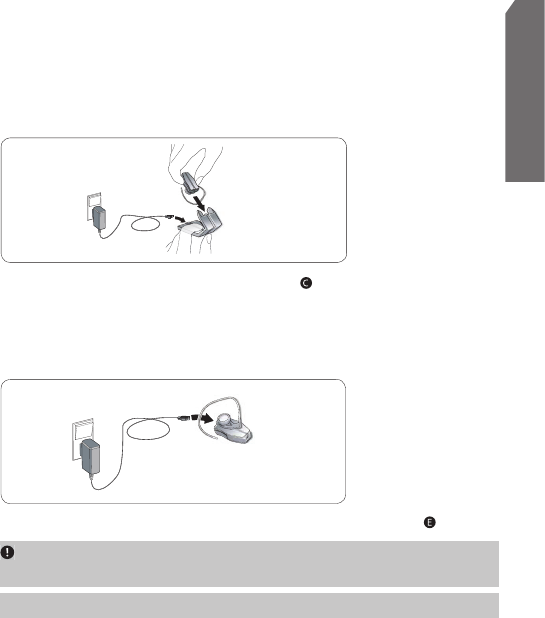 C

E

!