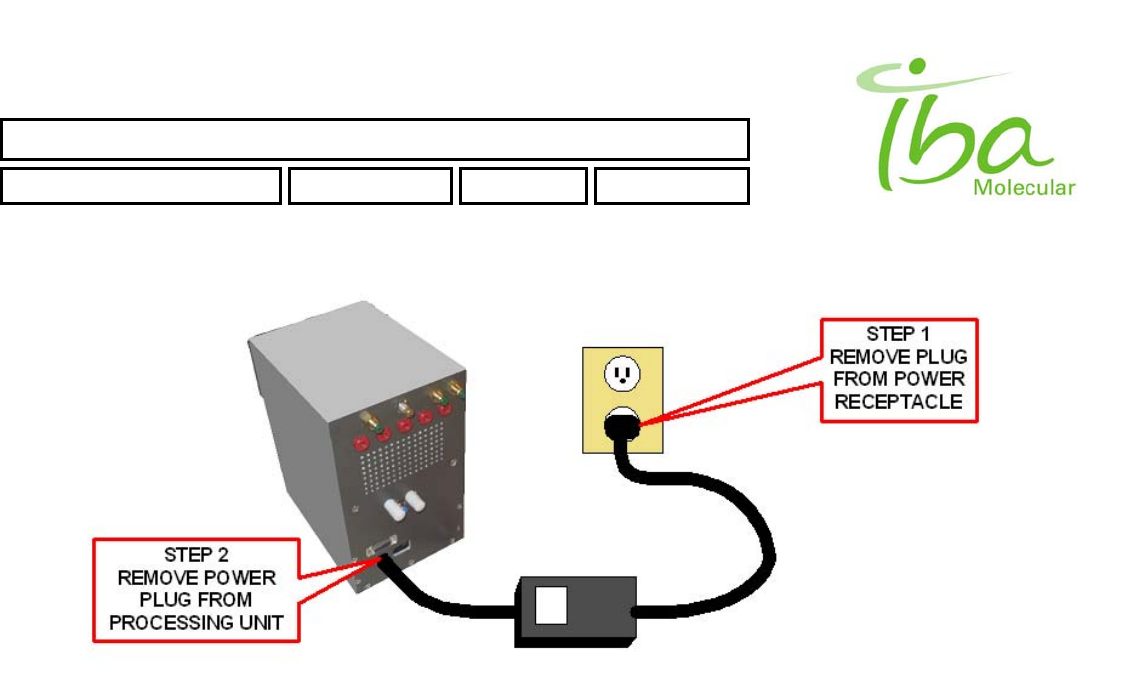 iba
Molecular

STEP 1
REMOVE PLUG
FROM POWER
RECEPTACLE

STEP 2
REMOVE POWER
PLUG FROM
PROCESSING UNIT