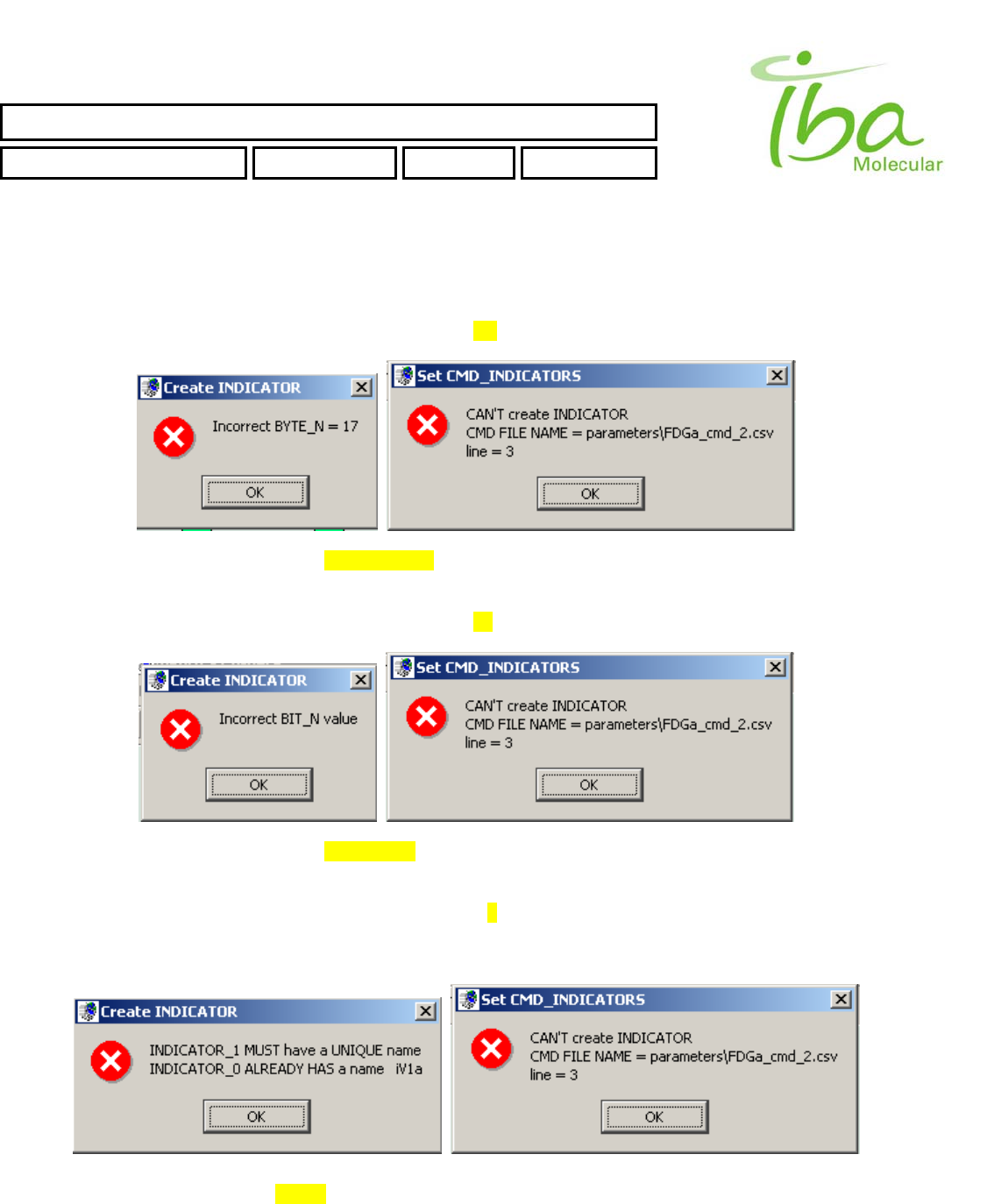 iba Molecular

Create INDICATOR

Incorrect BYTE_N = 17

OK

Set CMD_INDICATORS

CAN'T create INDICATOR
CMD FILE NAME = parameters\FDGa_cmd_2.csv
line = 3

OK

Create INDICATOR

Incorrect BIT_N value

OK

Set CMD_INDICATORS

CAN'T create INDICATOR
CMD FILE NAME = parameters\FDGa_cmd_2.csv
line = 3

OK

Create INDICATOR

INDICATOR_1 MUST have a UNIQUE name
INDICATOR_0 ALREADY HAS a name iV1a

OK

Set CMD_INDICATORS

CAN'T create INDICATOR
CMD FILE NAME = parameters\FDGa_cmd_2.csv
line = 3

OK