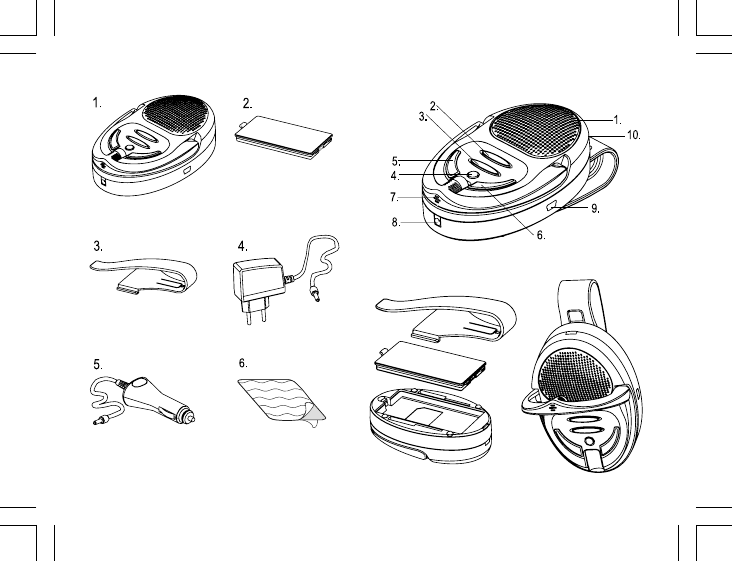 1.

2.

3.

4.

5.

6.

2.
3.
5.
4.
7.
8.
1.
10.
9.
6.