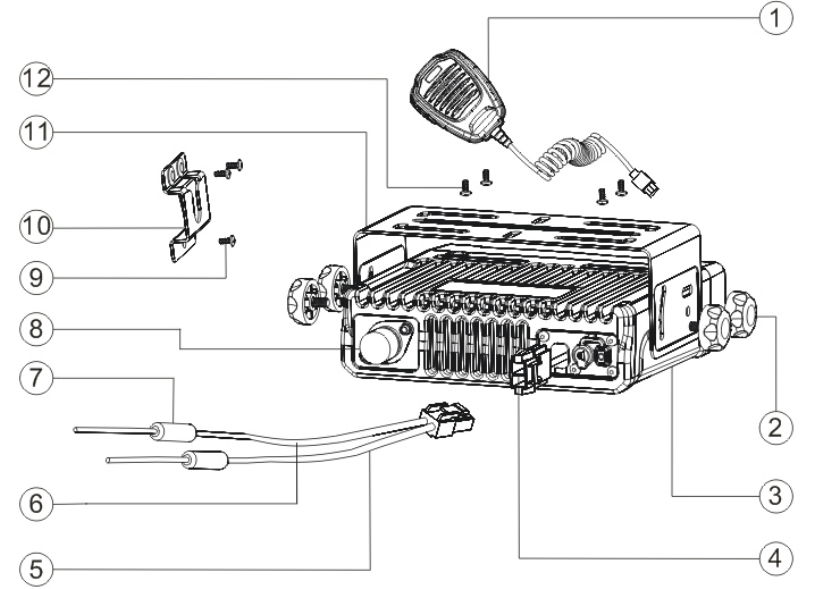 1
12
11
10
9
8
7
6
5
2
3
4