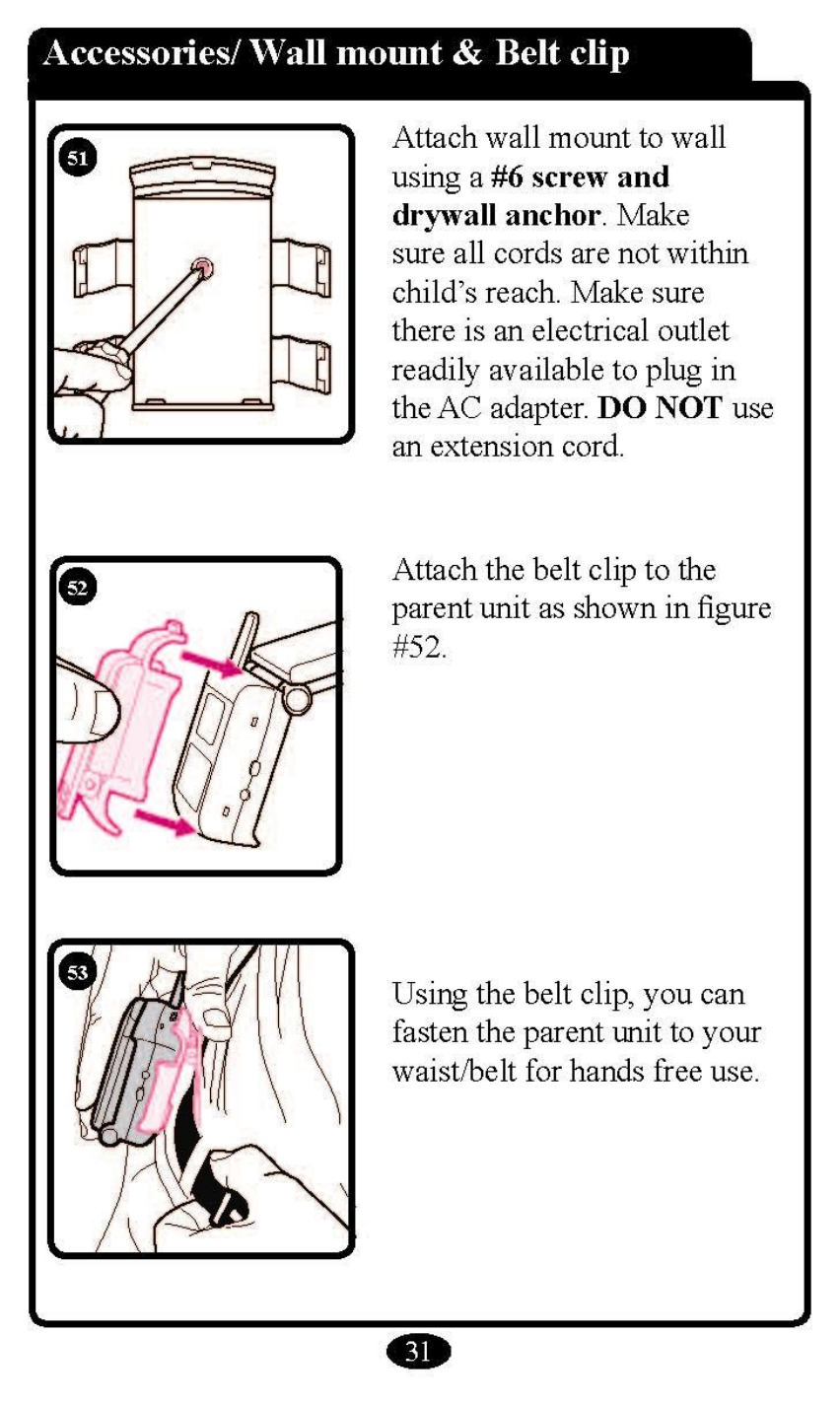 Accessories/ Wall mount & Belt clip

51

Attach wall mount to wall using a #6 screw and drywall anchor. Make sure all cords are not within child's reach. Make sure there is an electrical outlet readily available to plug in the AC adapter. DO NOT use an extension cord.

52

Attach the belt clip to the parent unit as shown in figure #52.

53

Using the belt clip, you can fasten the parent unit to your waist/belt for hands free use.

31