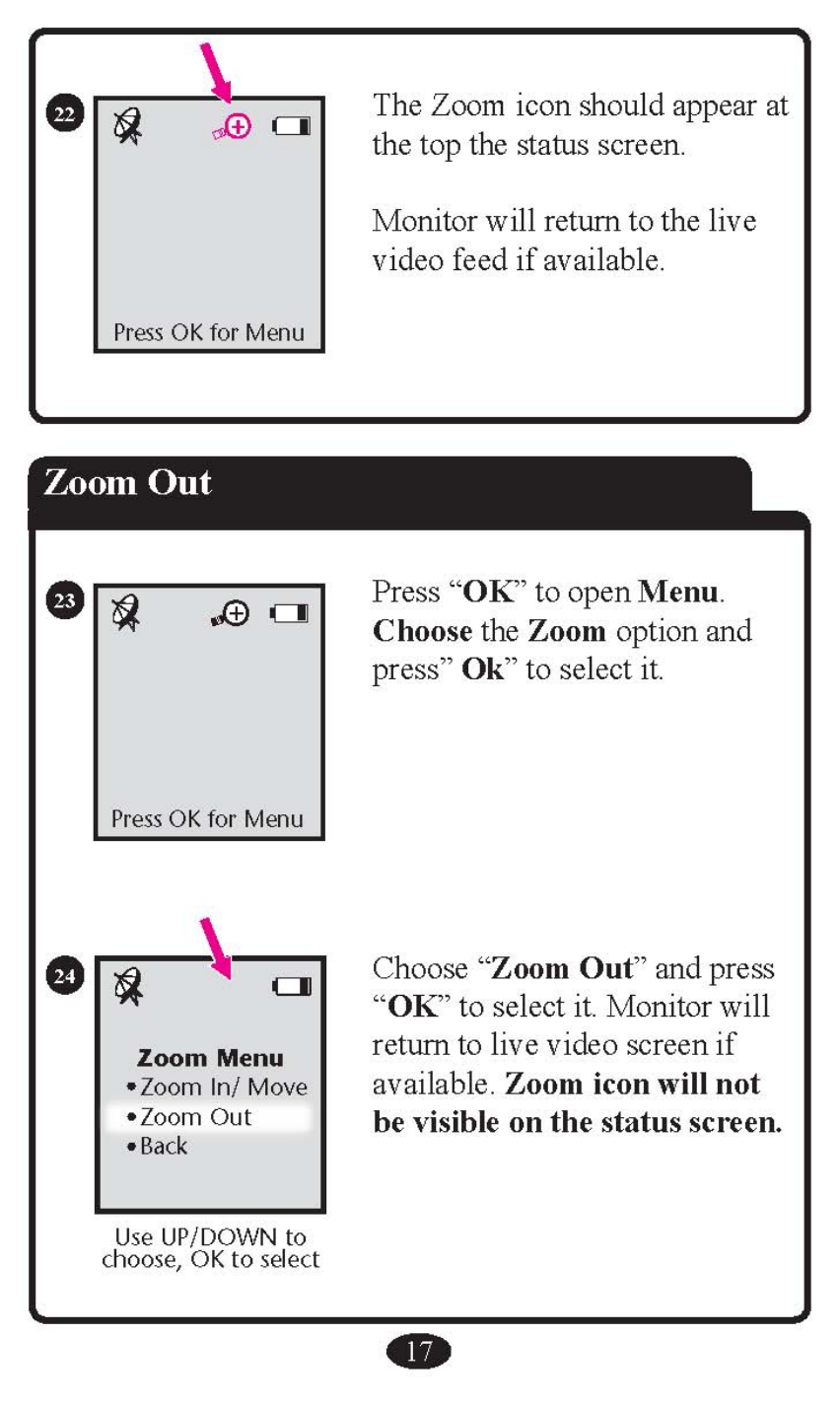 22

Press OK for Menu

The Zoom icon should appear at the top the status screen.

Monitor will return to the live video feed if available.

Zoom Out

23

Press OK for Menu

Press "OK" to open Menu. Choose the Zoom option and press" Ok" to select it.

24

Zoom Menu
• Zoom In/ Move
• Zoom Out
• Back

Use UP/DOWN to choose, OK to select

Choose "Zoom Out" and press "OK" to select it. Monitor will return to live video screen if available. Zoom icon will not be visible on the status screen.

17