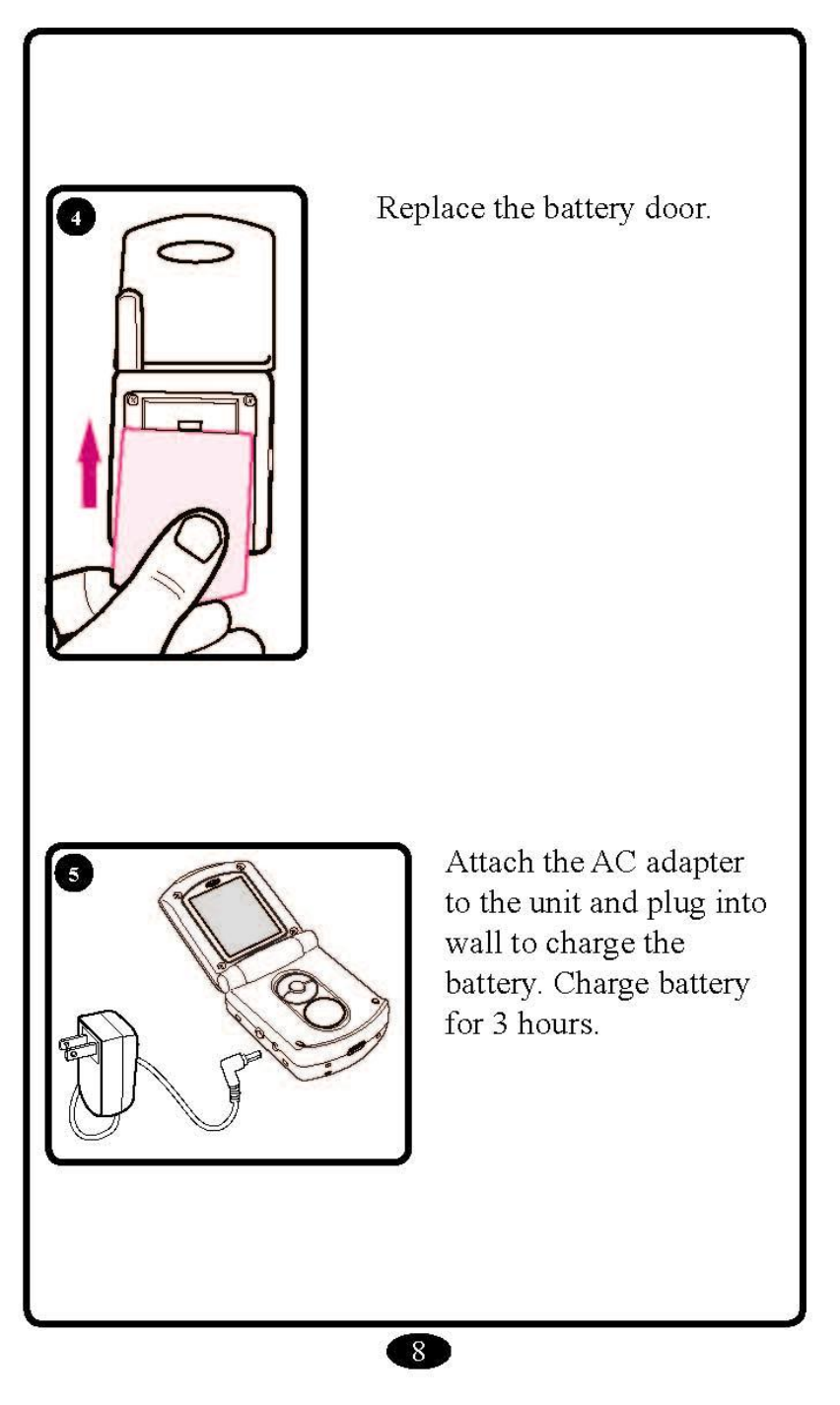 4

Replace the battery door.

5

Attach the AC adapter to the unit and plug into wall to charge the battery. Charge battery for 3 hours.

8