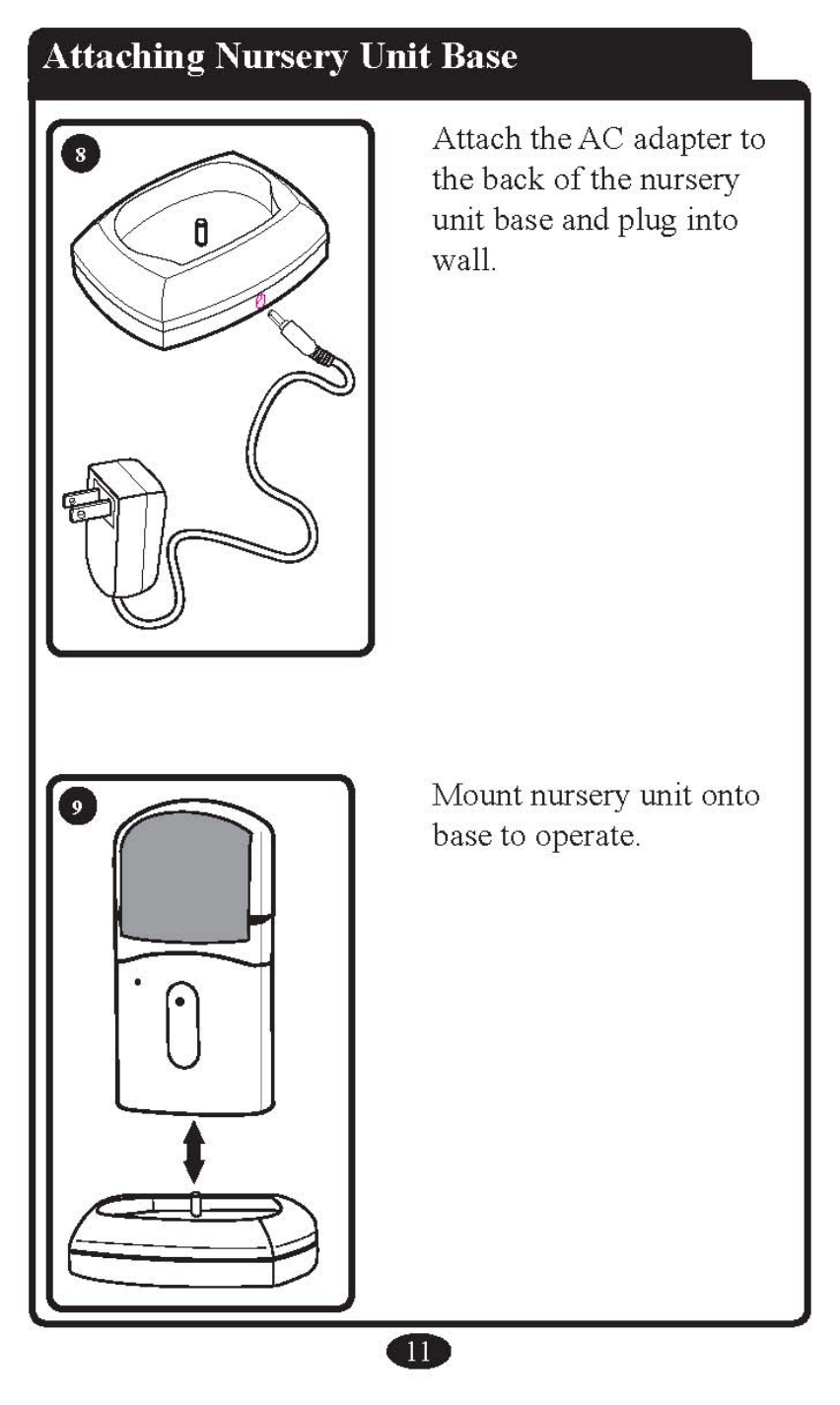 Attaching Nursery Unit Base

8

Attach the AC adapter to the back of the nursery unit base and plug into wall.

9

Mount nursery unit onto base to operate.

11