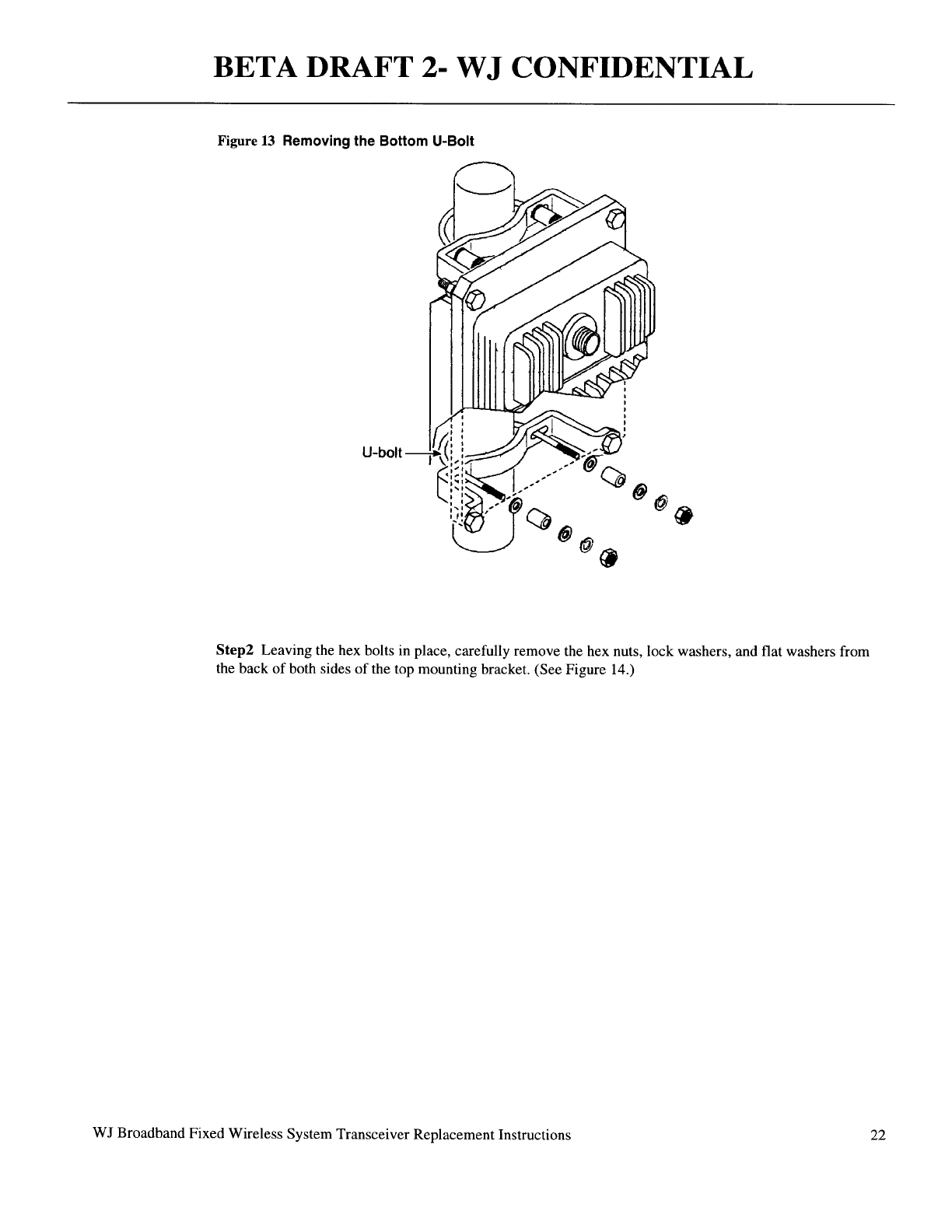 BETA DRAFT 2- WJ CONFIDENTIAL

Figure 13 Removing the Bottom U-Bolt

U-bolt

Step2 Leaving the hex bolts in place, carefully remove the hex nuts, lock washers, and flat washers from the back of both sides of the top mounting bracket. (See Figure 14.)

WJ Broadband Fixed Wireless System Transceiver Replacement Instructions 22