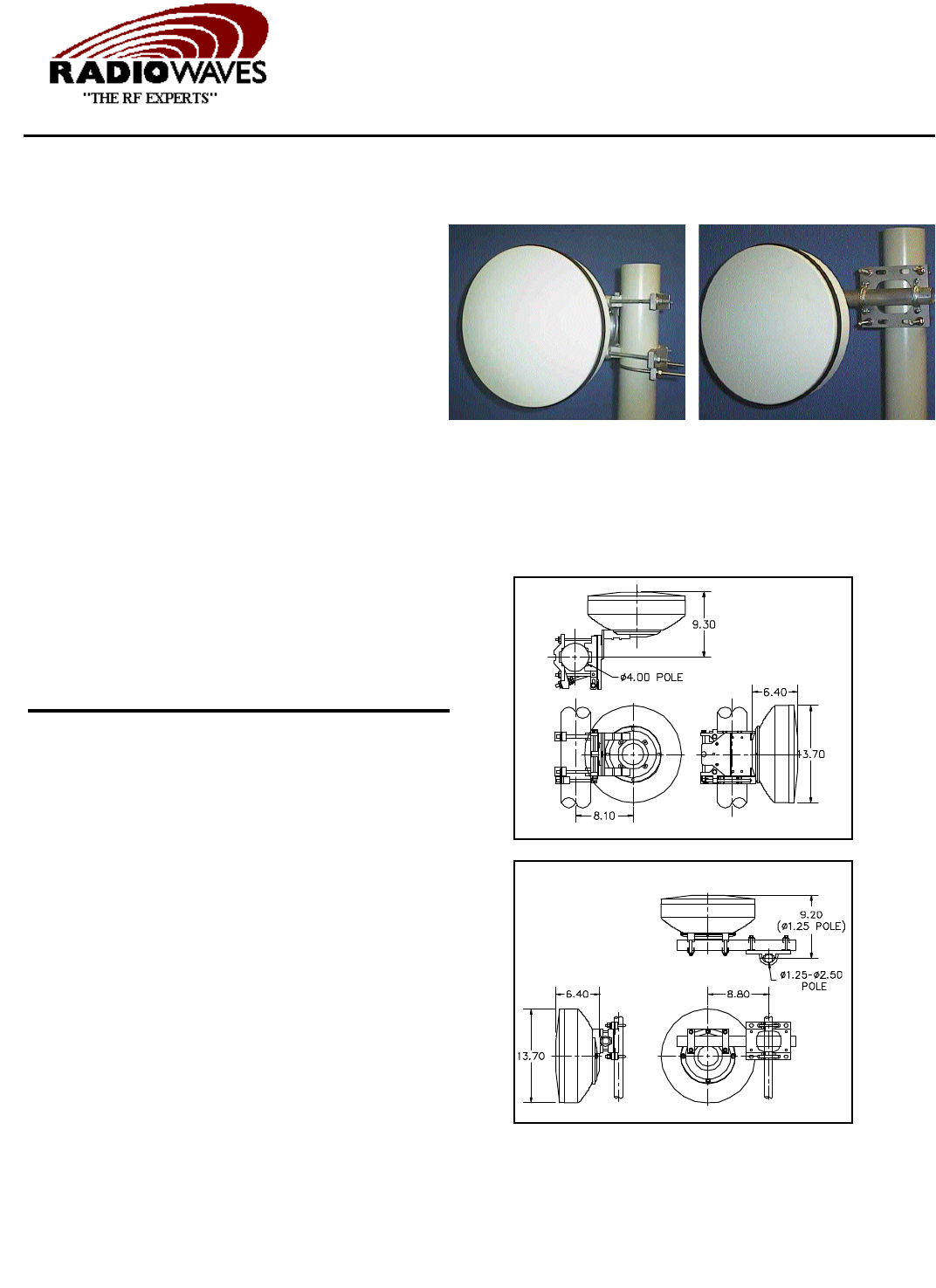 RADIOWAVES
"THE RF EXPERTS"

9.30
ø4.00 POLE
6.40
13.70
8.10

9.20
(ø1.25 POLE)
ø1.25-ø2.50
POLE
6.40
8.80
13.70