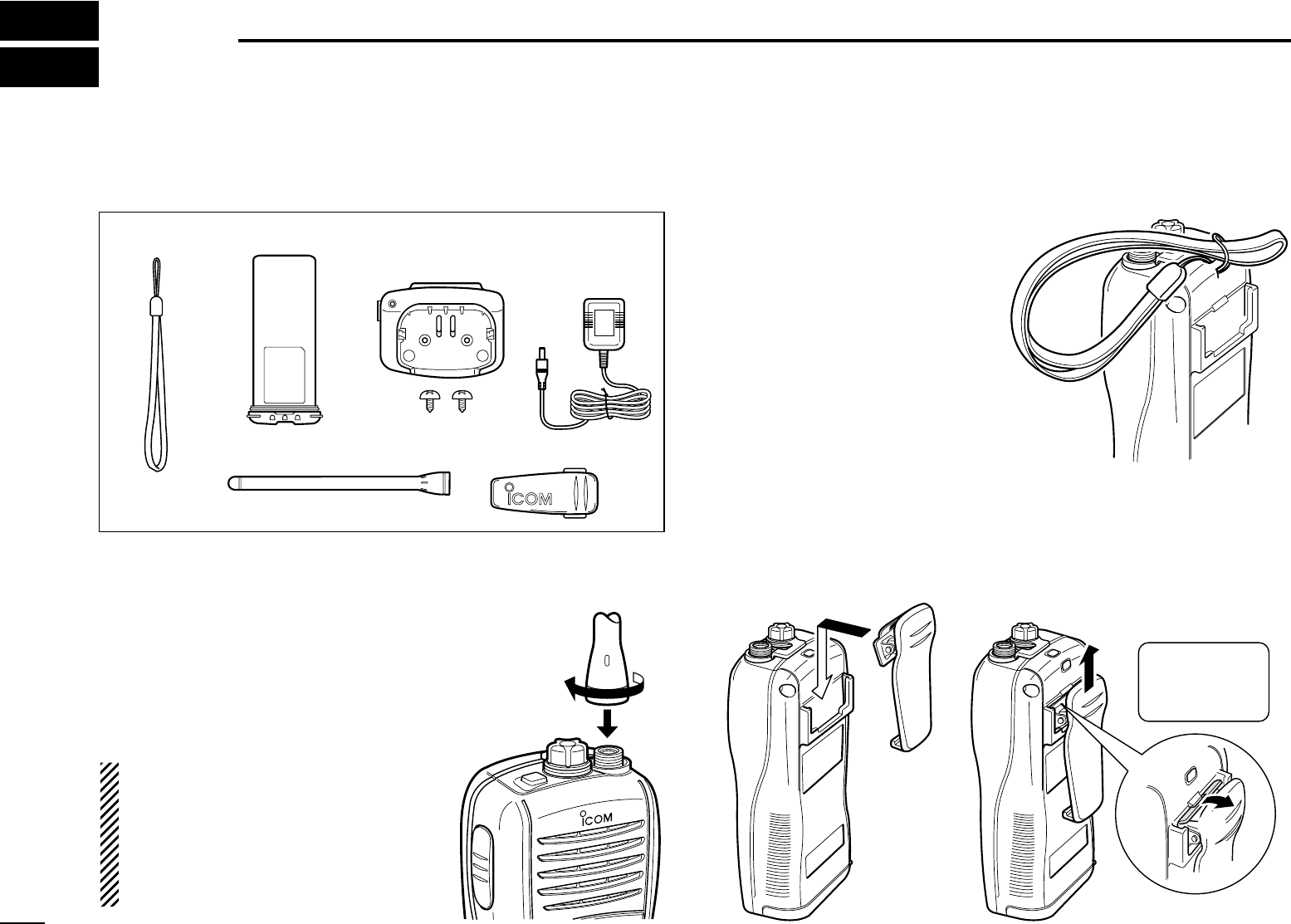 iCOM

iCOM