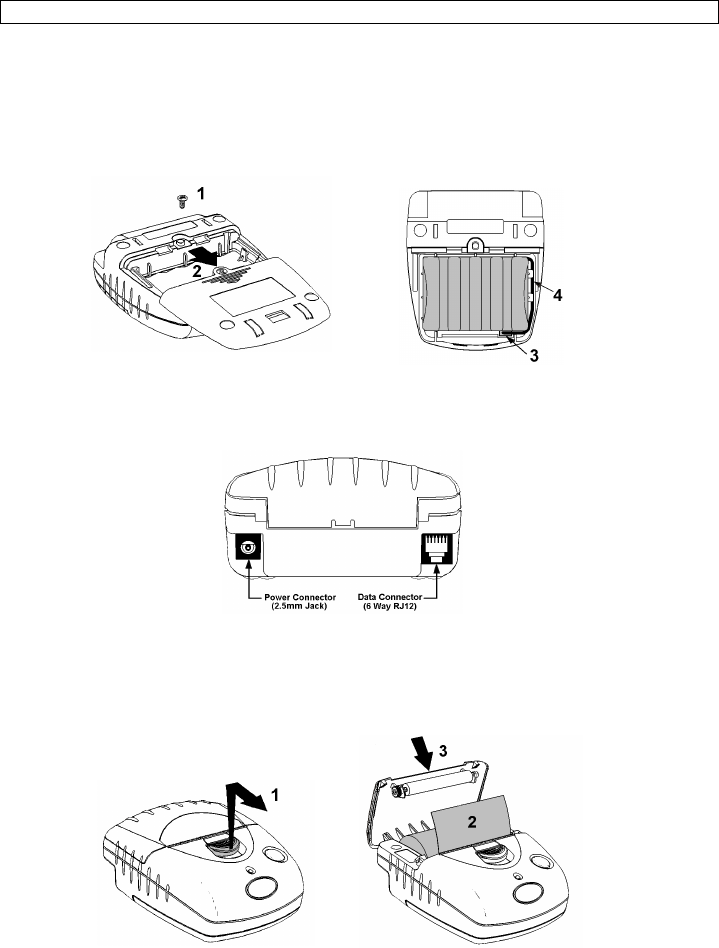 1

2

4

3

Power Connector (2.5mm Jack)

Data Connector (6 Way RJ12)

3

1

2