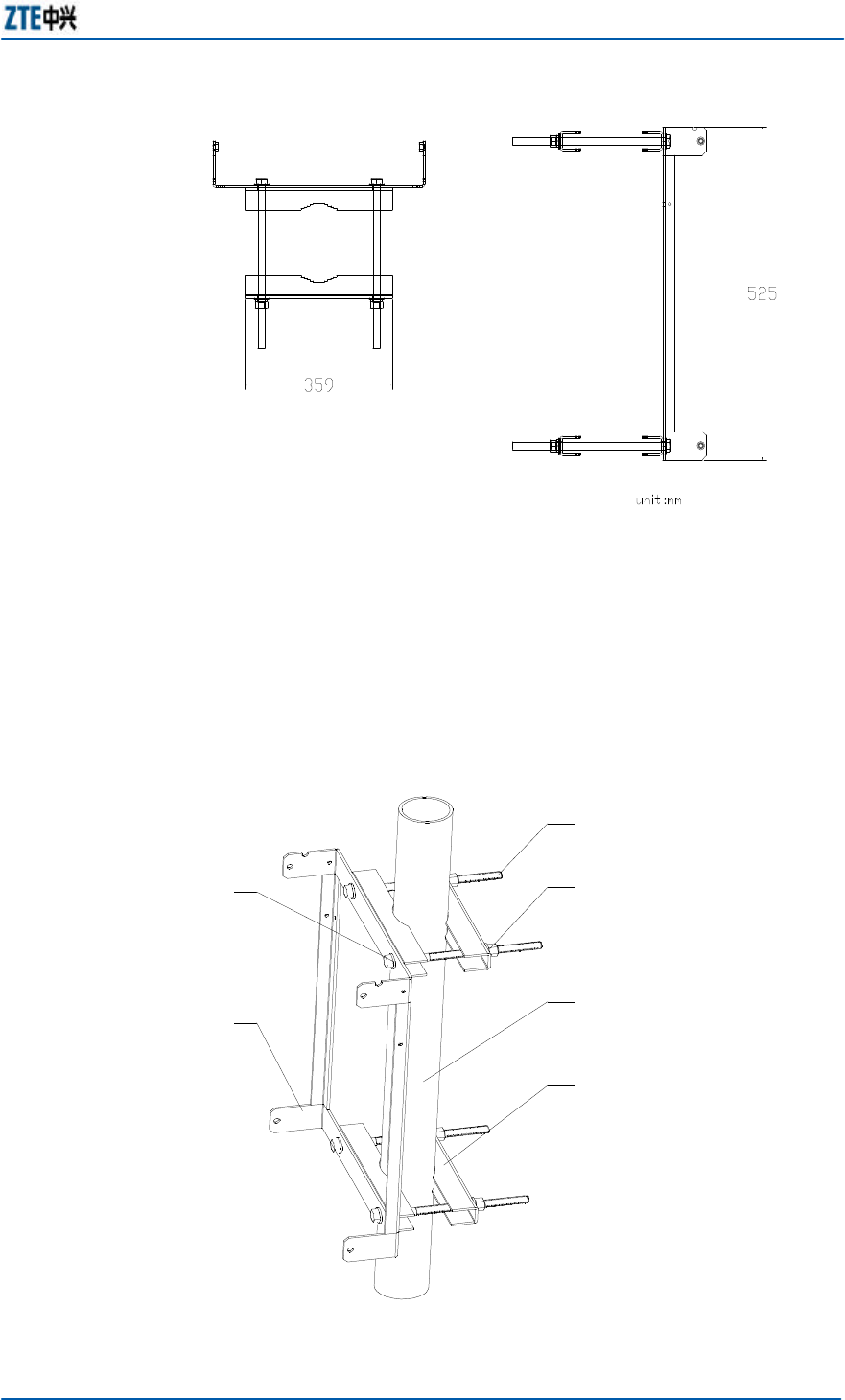 ZTE中兴

359

525

unit:mm