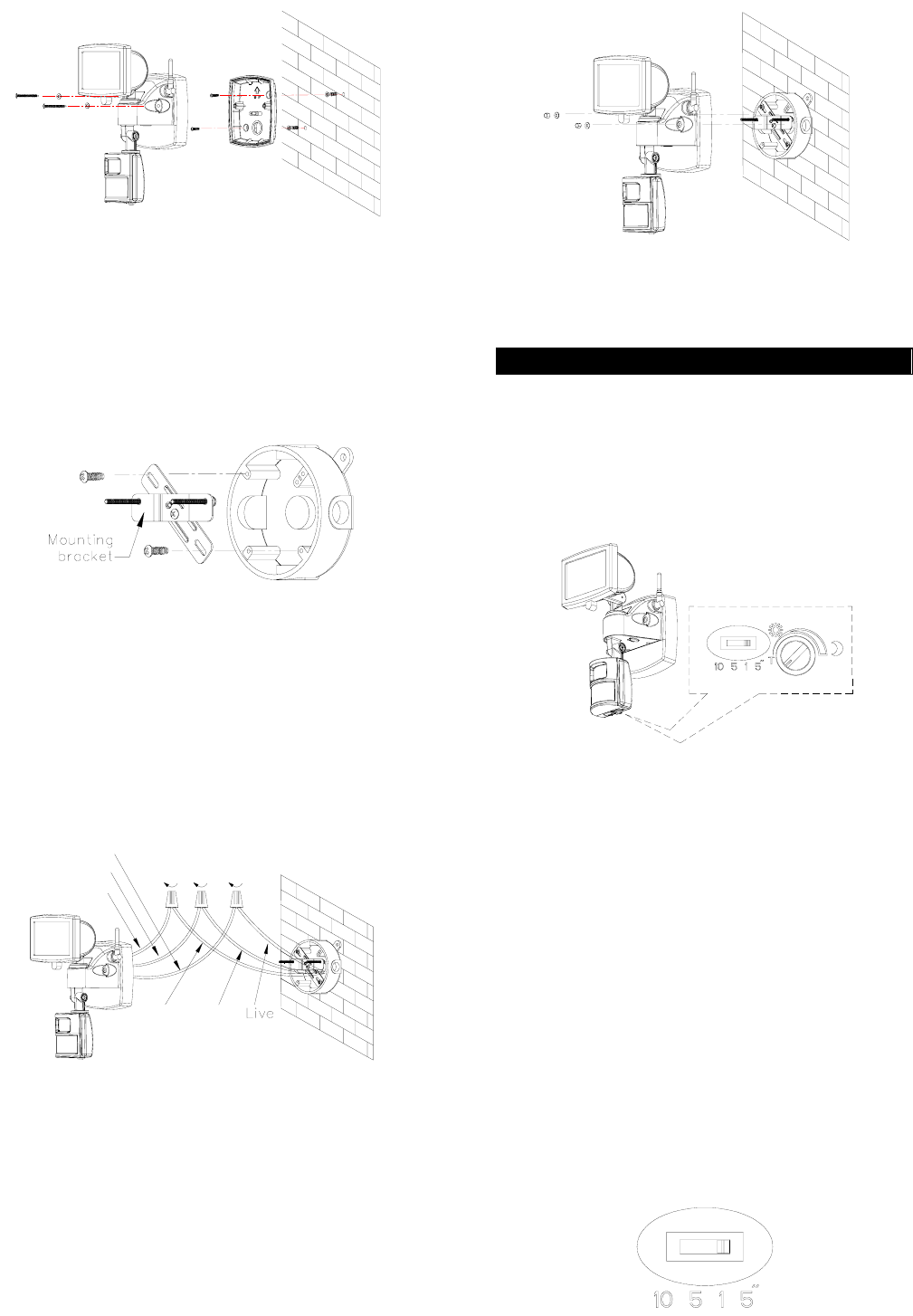 Mounting bracket

Live

10 5 1 5"

10 5 1 5"