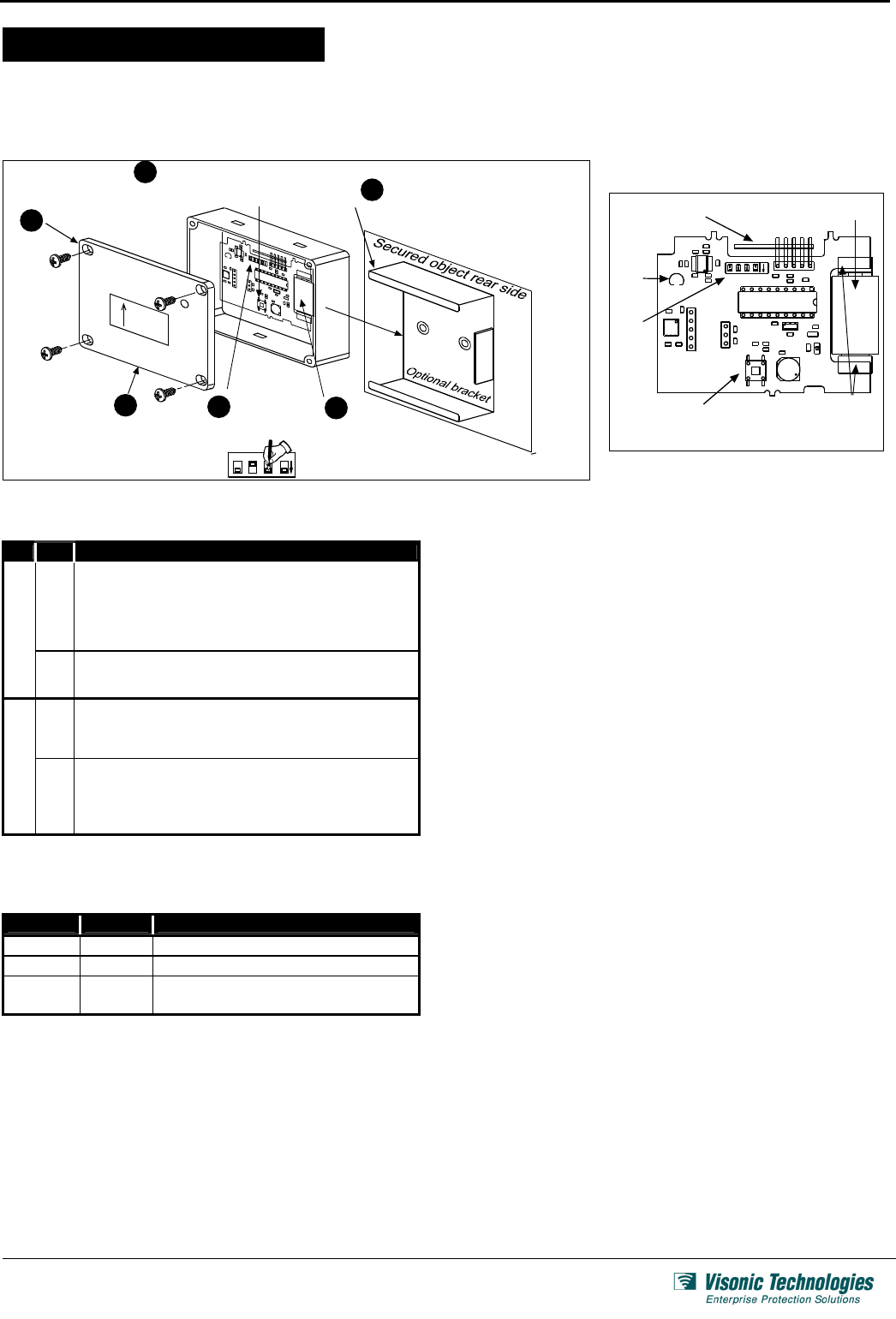 Secured object rear side

Optional bracket

Visonic Technologies
Enterprise Protection Solutions