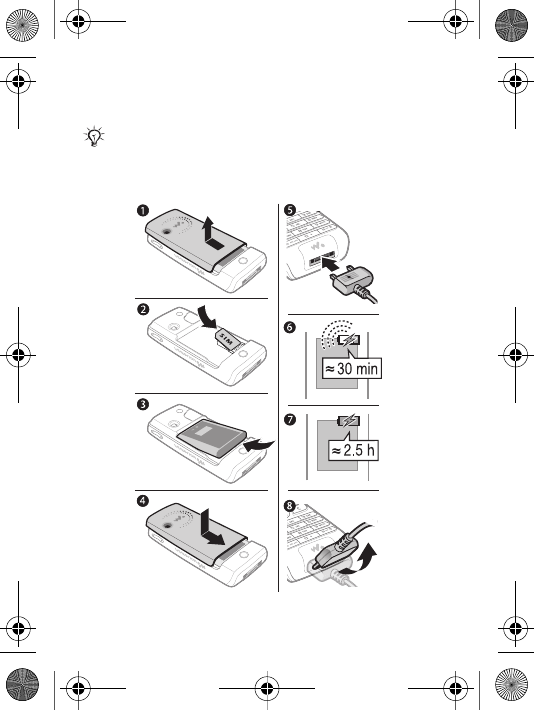 1

2

SIM

3

4

5

6

≈ 30 min

7

≈ 2.5 h

8