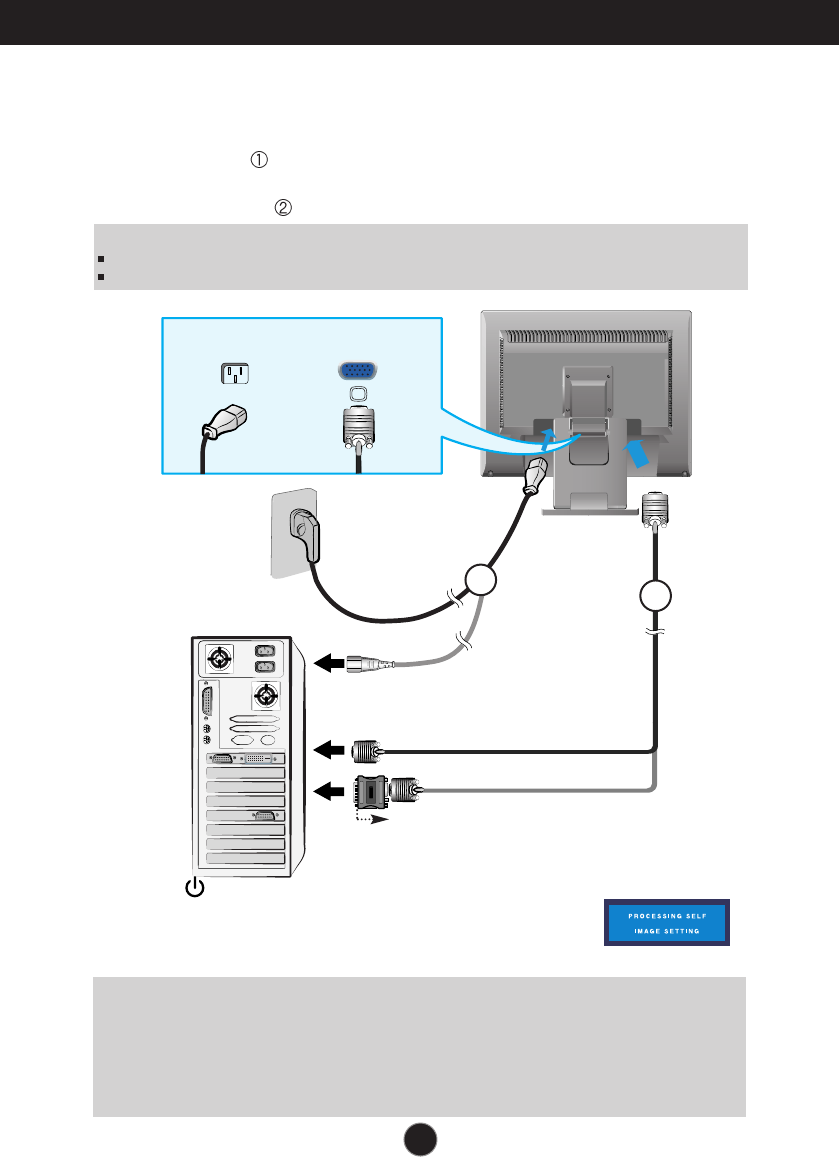 ①

②

PROCESSING SELF
IMAGE SETTING