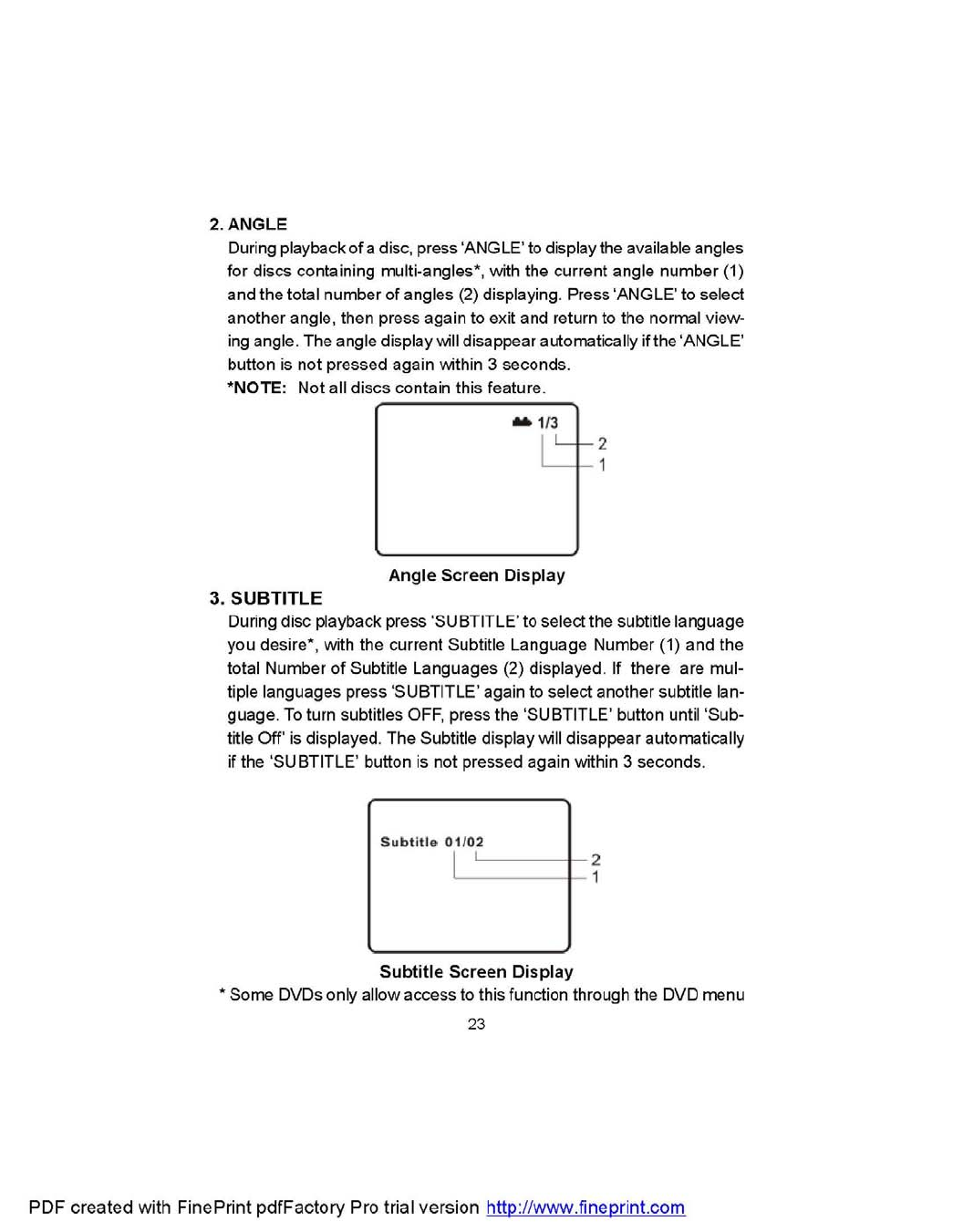 2. ANGLE

During playback of a disc, press 'ANGLE' to display the available angles for discs containing multi-angles*, with the current angle number (1) and the total number of angles (2) displaying. Press 'ANGLE' to select another angle, then press again to exit and return to the normal viewing angle. The angle display will disappear automatically if the 'ANGLE' button is not pressed again within 3 seconds.

*NOTE: Not all discs contain this feature.

1/3

2

1

Angle Screen Display

3. SUBTITLE

During disc playback press 'SUBTITLE' to select the subtitle language you desire*, with the current Subtitle Language Number (1) and the total Number of Subtitle Languages (2) displayed. If there are multiple languages press 'SUBTITLE' again to select another subtitle language. To turn subtitles OFF, press the 'SUBTITLE' button until 'Subtitle Off' is displayed. The Subtitle display will disappear automatically if the 'SUBTITLE' button is not pressed again within 3 seconds.

Subtitle 01/02

2

1

Subtitle Screen Display

* Some DVDs only allow access to this function through the DVD menu

23

PDF created with FinePrint pdfFactory Pro trial version http://www.fineprint.com