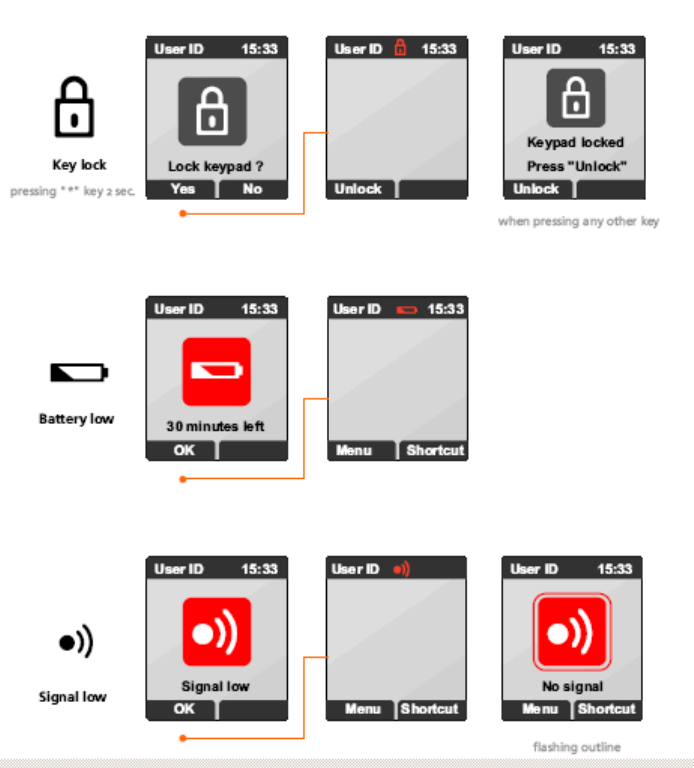 Key lock
pressing "*" key 2 sec.

User ID 15:33
Lock keypad ?
Yes No

User ID 15:33
Unlock

User ID 15:33
Keypad locked
Press "Unlock"
Unlock

when pressing any other key

Battery low

User ID 15:33
30 minutes left
OK

User ID 15:33
Menu Shortcut

Signal low

User ID 15:33
Signal low
OK

User ID
Menu Shortcut

User ID 15:33
No signal
Menu Shortcut

flashing outline