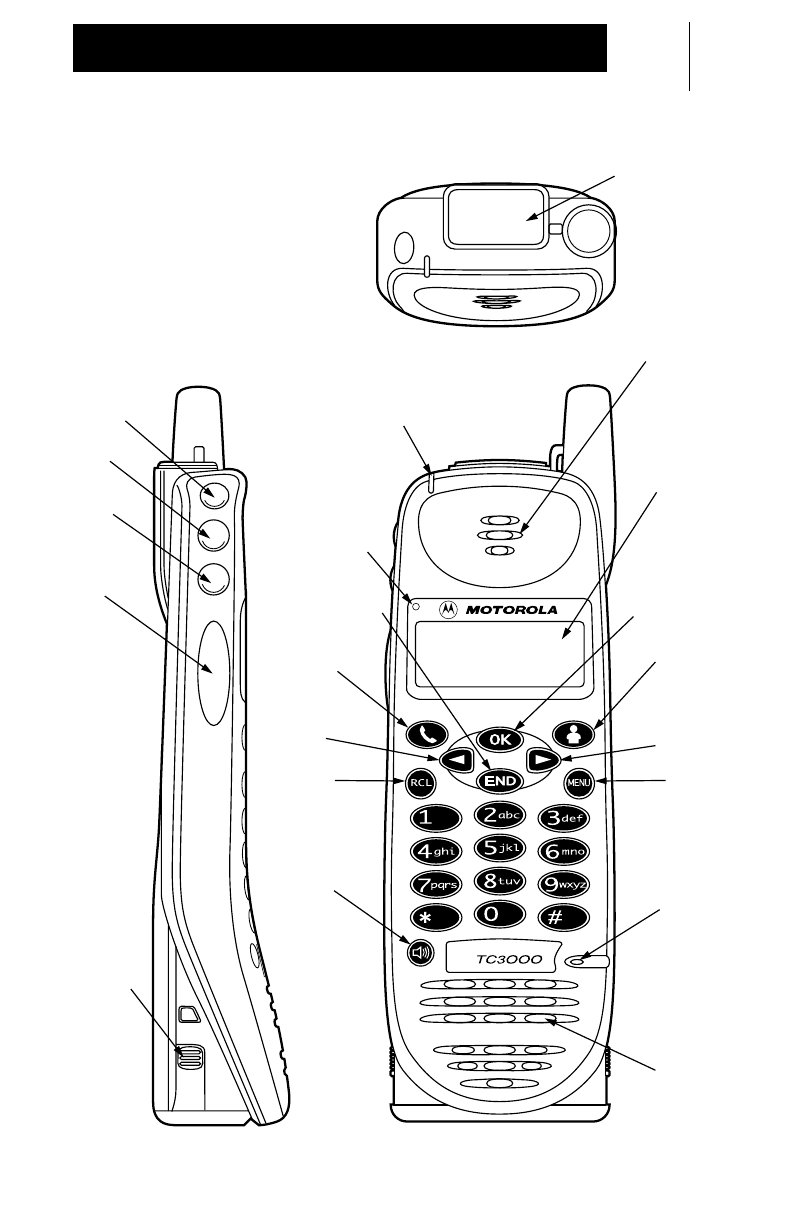 MOTOROLA

OK

END

RCL

MENU

1

2abc

3def

4ghi

5jkl

6mno

7pqrs

8tuv

9wxyz

*

0

#

TC3000