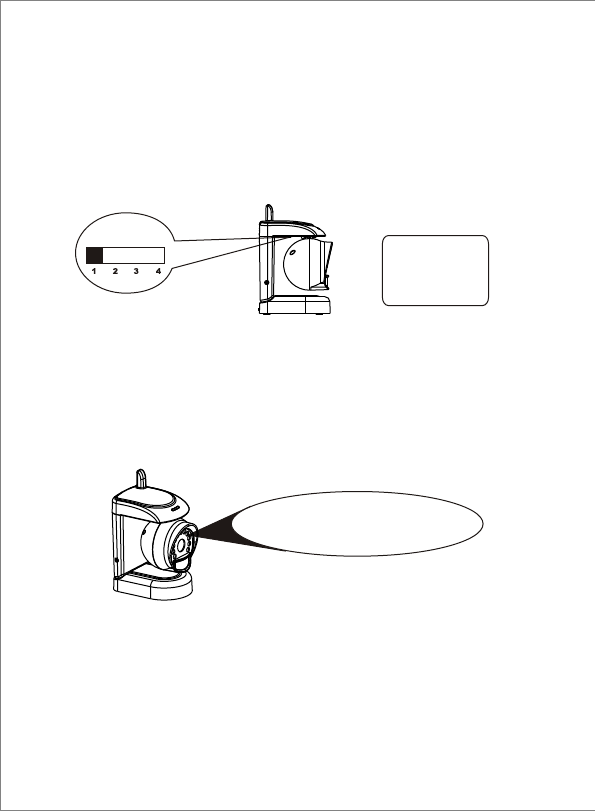 1 2 3 4