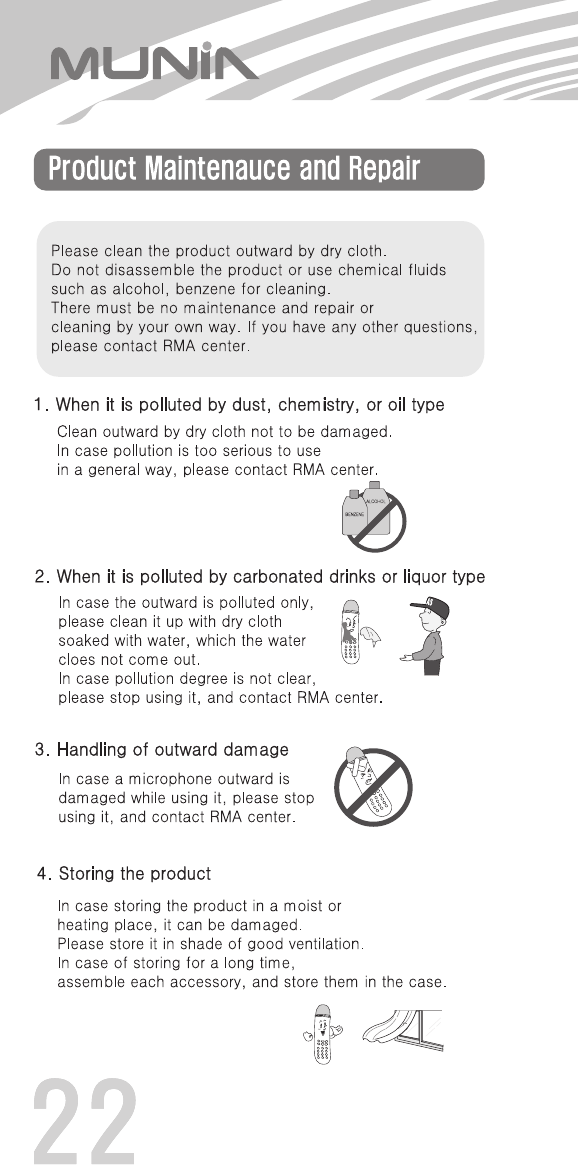 MUNiA

Product Maintenauce and Repair

Please clean the product outward by dry cloth.
Do not disassemble the product or use chemical fluids such as alcohol, benzene for cleaning.
There must be no maintenance and repair or cleaning by your own way. If you have any other questions, please contact RMA center.

1. When it is polluted by dust, chemistry, or oil type

Clean outward by dry cloth not to be damaged.
In case pollution is too serious to use in a general way, please contact RMA center.

BENZENE ALCOHOL

2. When it is polluted by carbonated drinks or liquor type

In case the outward is polluted only, please clean it up with dry cloth soaked with water, which the water cloes not come out.
In case pollution degree is not clear, please stop using it, and contact RMA center.

3. Handling of outward damage

In case a microphone outward is damaged while using it, please stop using it, and contact RMA center.

4. Storing the product

In case storing the product in a moist or heating place, it can be damaged.
Please store it in shade of good ventilation.
In case of storing for a long time, assemble each accessory, and store them in the case.

22