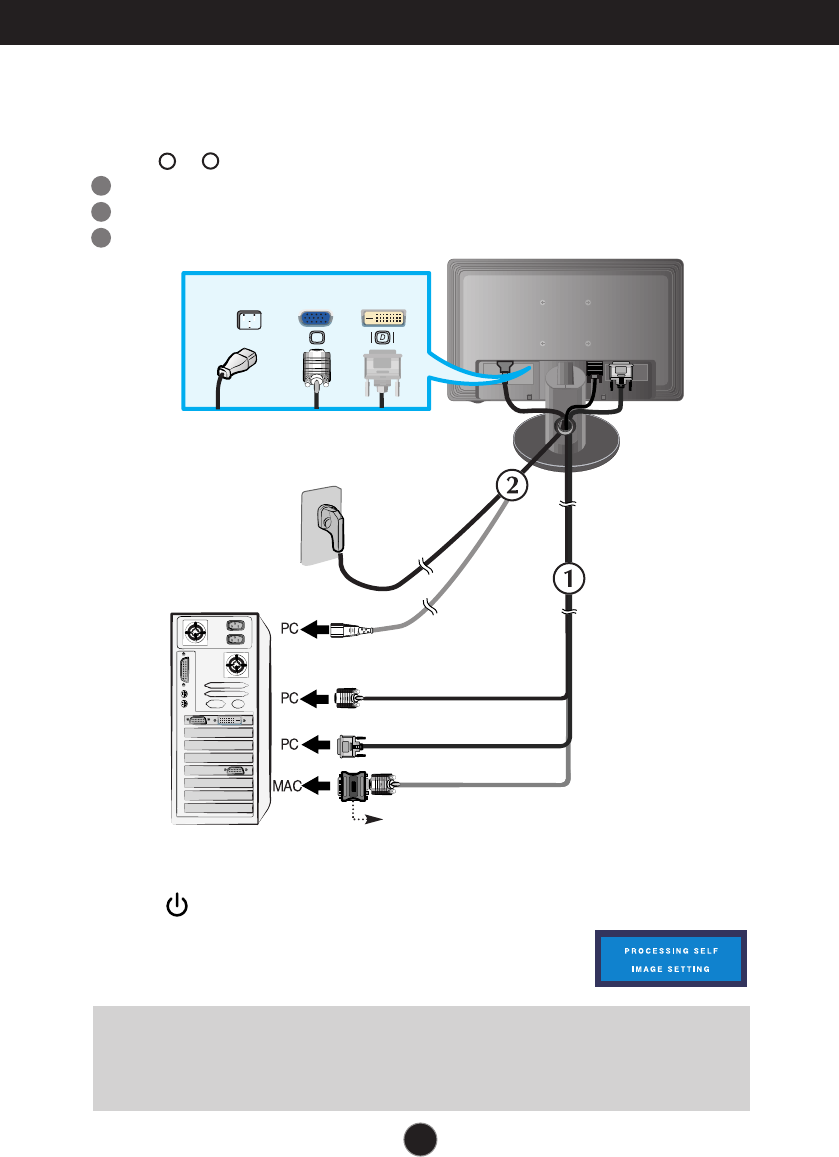 2
1
PC
PC
PC
MAC
PROCESSING SELF
IMAGE SETTING