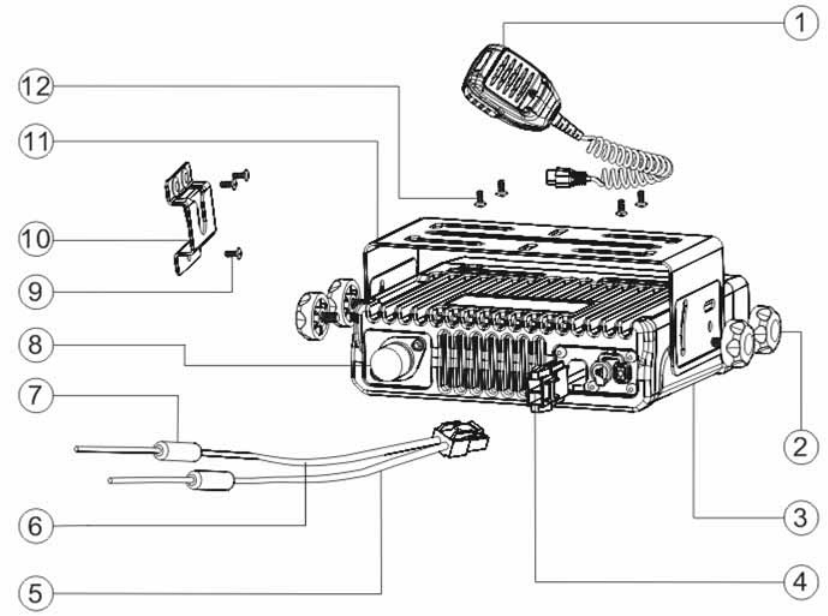 1
12
11
10
9
8
7
6
5
2
3
4