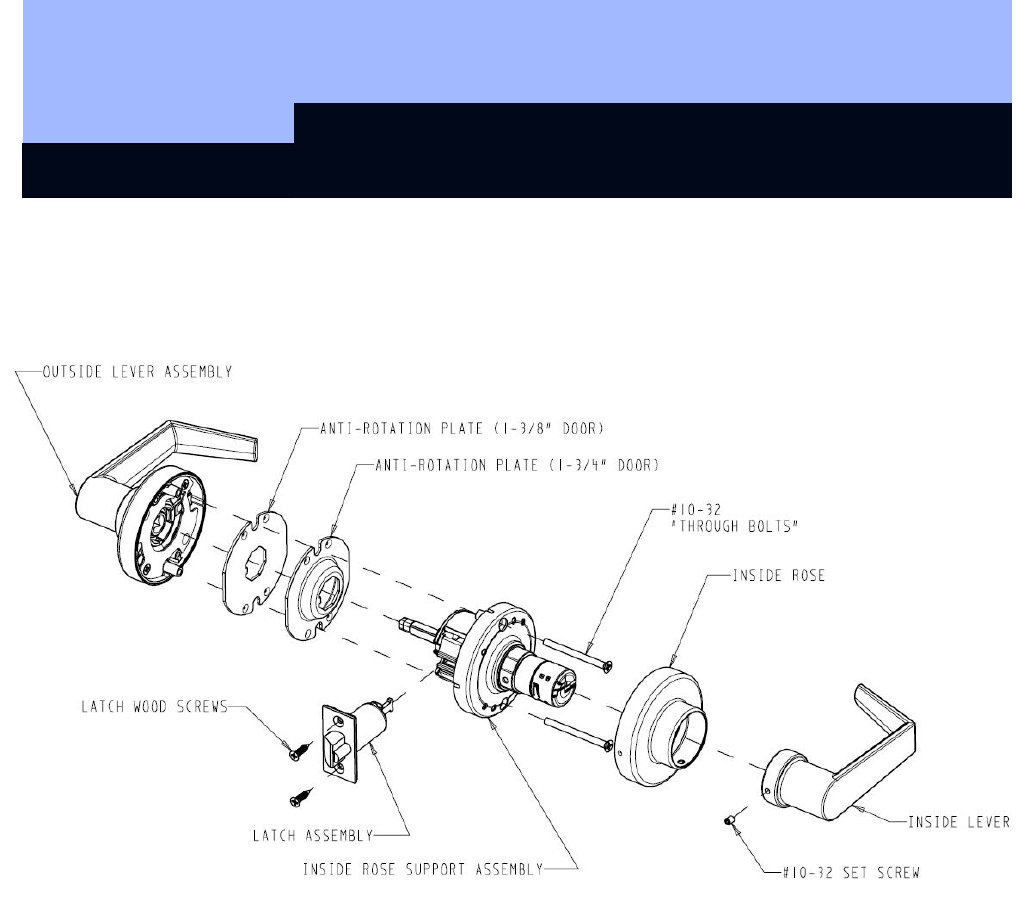 OUTSIDE LEVER ASSEMBLY

ANTI-ROTATION PLATE (1-3/8" DOOR)

ANTI-ROTATION PLATE (1-3/4" DOOR)

#10-32
"THROUGH BOLTS"

INSIDE ROSE

LATCH WOOD SCREWS

LATCH ASSEMBLY

INSIDE ROSE SUPPORT ASSEMBLY

INSIDE LEVER

#10-32 SET SCREW