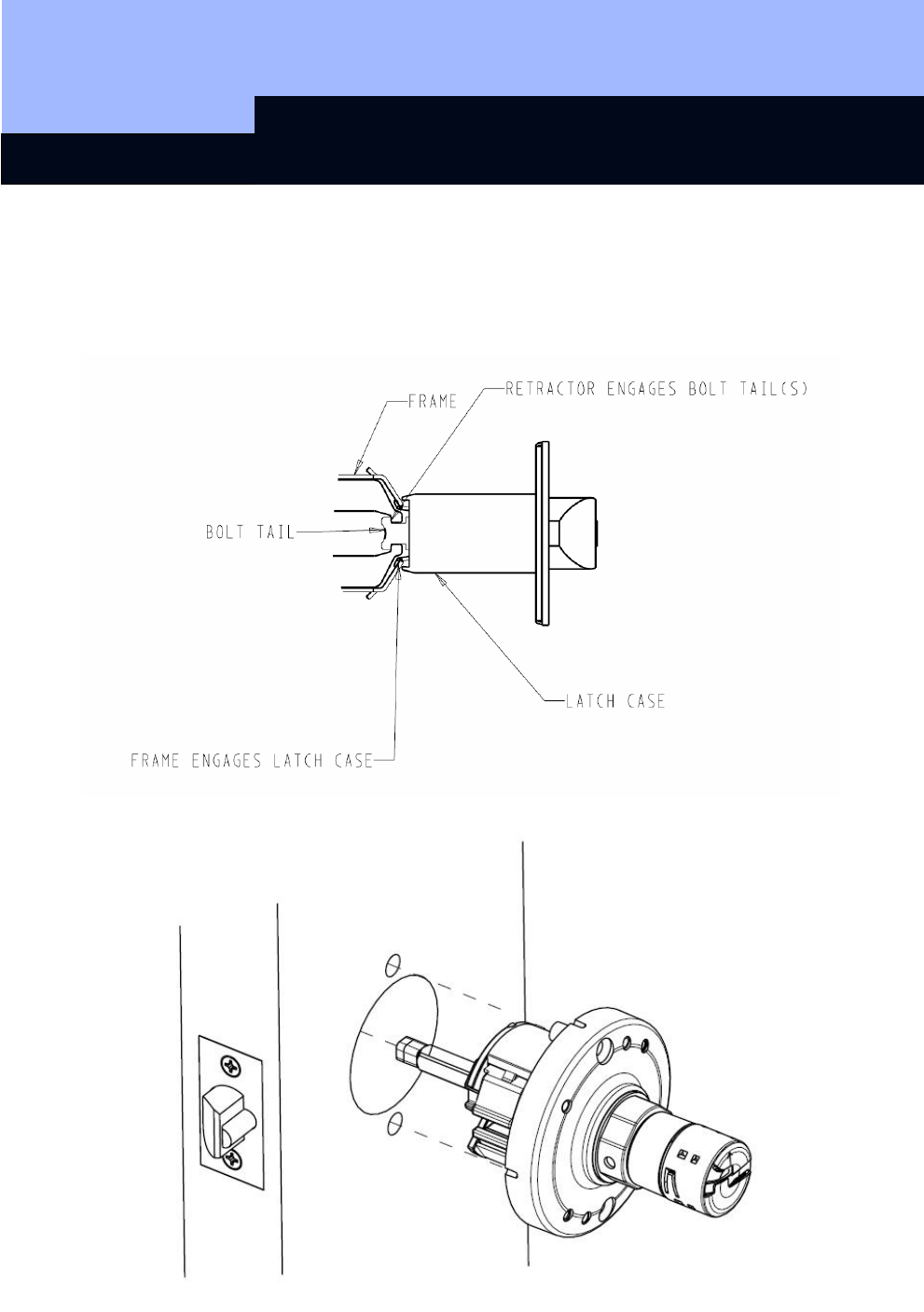 FRAME

RETRACTOR ENGAGES BOLT TAIL(S)

BOLT TAIL

LATCH CASE

FRAME ENGAGES LATCH CASE