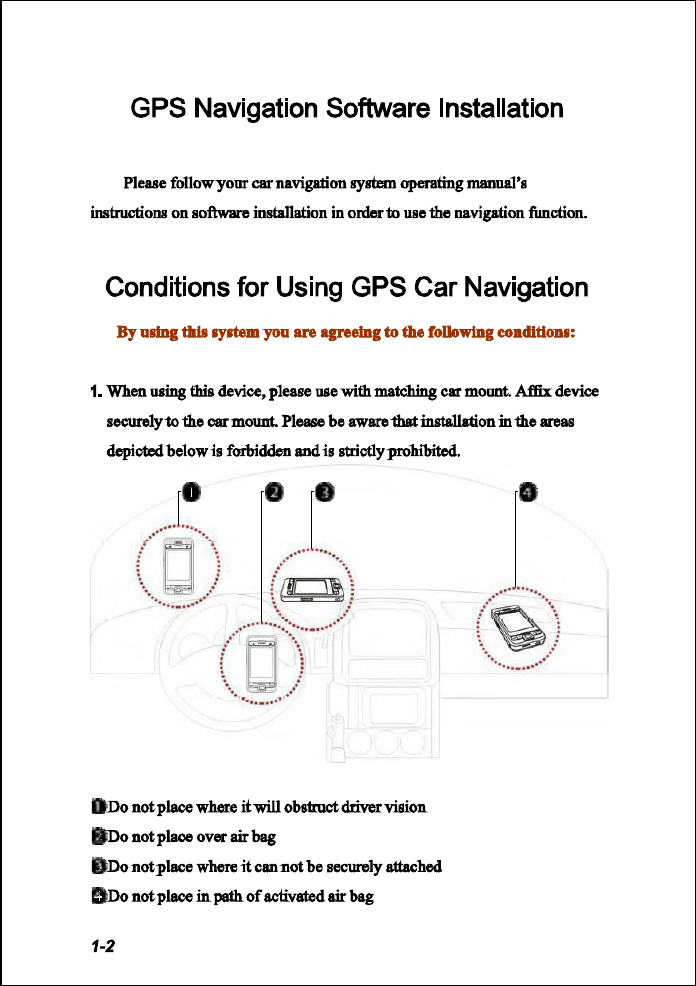 GPS Navigation Software Installation

Please follow your car navigation system operating manual's instructions on software installation in order to use the navigation function.

Conditions for Using GPS Car Navigation

By using this system you are agreeing to the following conditions:

1. When using this device, please use with matching car mount. Affix device securely to the car mount. Please be aware that installation in the areas depicted below is forbidden and is strictly prohibited.

1 2 3 4

1 Do not place where it will obstruct driver vision

2 Do not place over air bag

3 Do not place where it can not be securely attached

4 Do not place in path of activated air bag

1-2