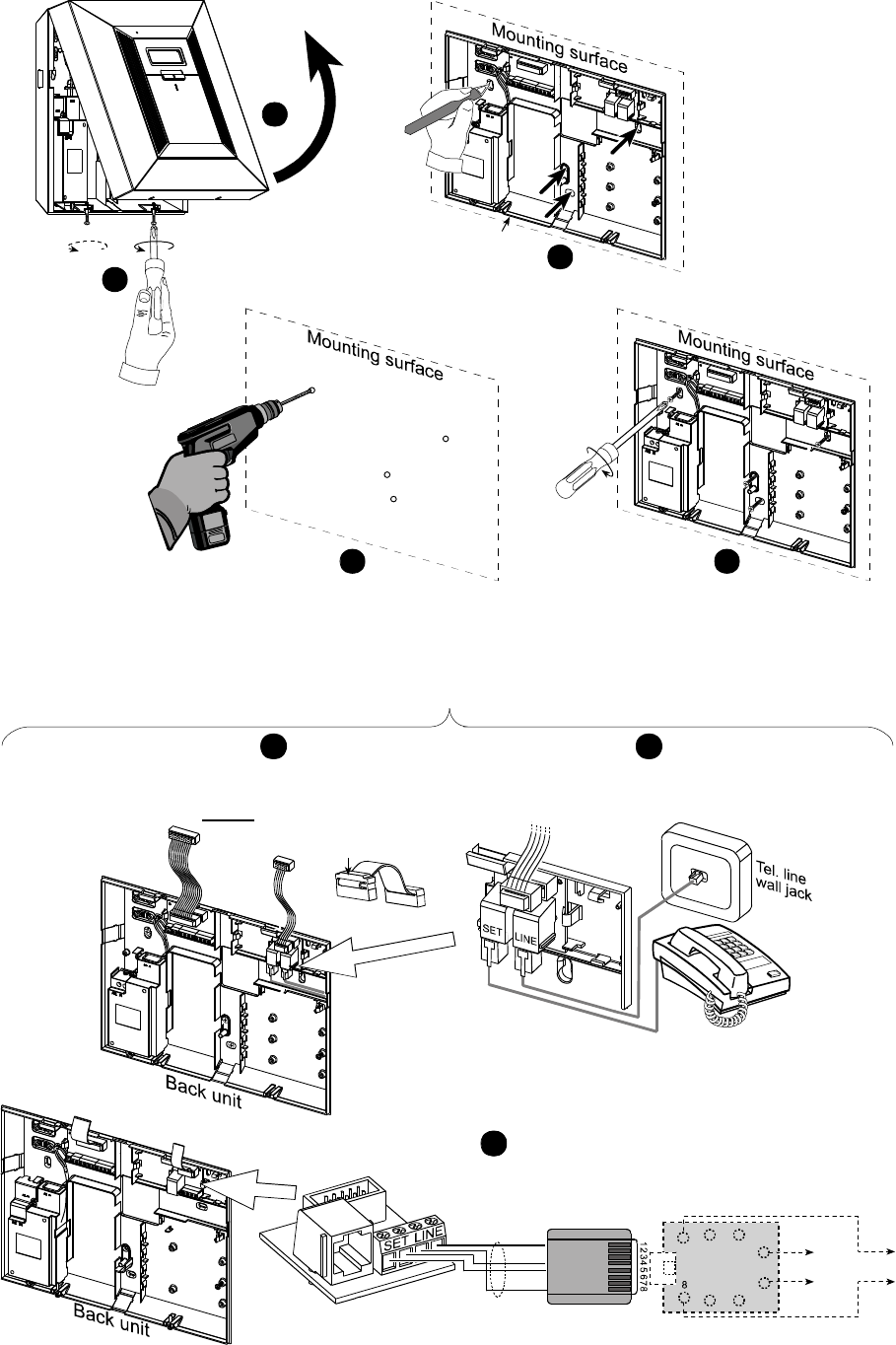 Mounting surface

Mounting surface

Mounting surface

Tel. line wall jack

SET

LINE

Back unit

SET LINE

12345678

8

Back unit