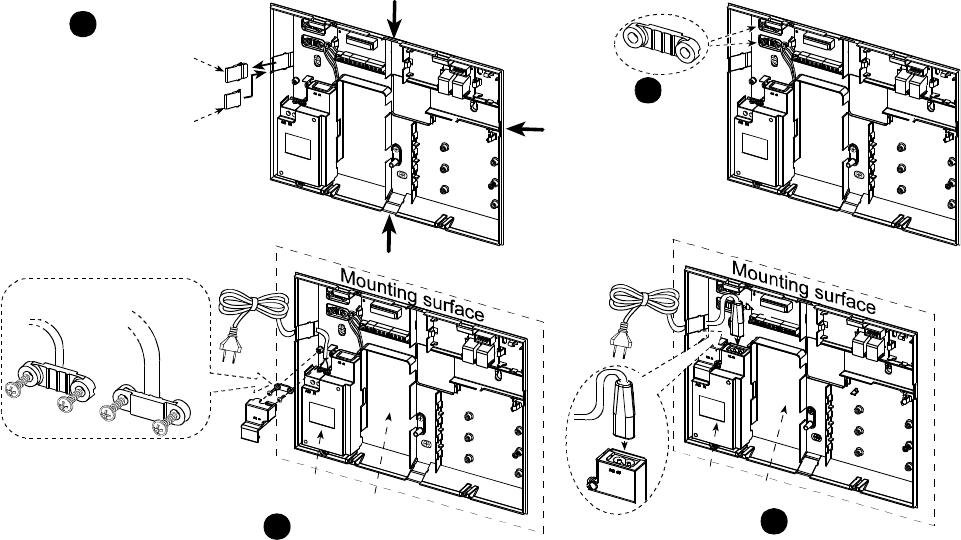 Mounting surface

Mounting surface