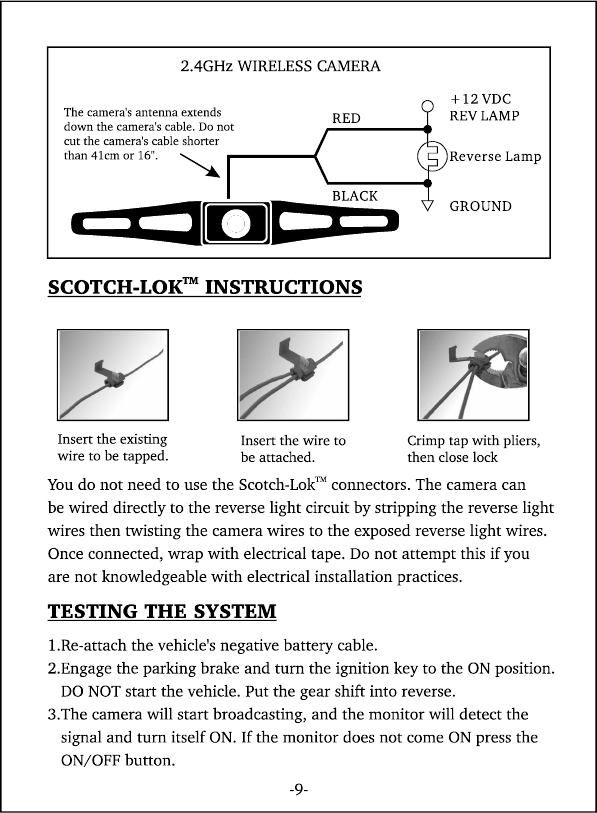 2.4GHz WIRELESS CAMERA

The camera's antenna extends down the camera's cable. Do not cut the camera's cable shorter than 41cm or 16".

RED

BLACK

+12 VDC
REV LAMP

Reverse Lamp

GROUND

SCOTCH-LOK™ INSTRUCTIONS

Insert the existing wire to be tapped.

Insert the wire to be attached.

Crimp tap with pliers, then close lock

You do not need to use the Scotch-Lok™ connectors. The camera can be wired directly to the reverse light circuit by stripping the reverse light wires then twisting the camera wires to the exposed reverse light wires. Once connected, wrap with electrical tape. Do not attempt this if you are not knowledgeable with electrical installation practices.

TESTING THE SYSTEM

1.Re-attach the vehicle's negative battery cable.
2.Engage the parking brake and turn the ignition key to the ON position. DO NOT start the vehicle. Put the gear shift into reverse.
3.The camera will start broadcasting, and the monitor will detect the signal and turn itself ON. If the monitor does not come ON press the ON/OFF button.

-9-