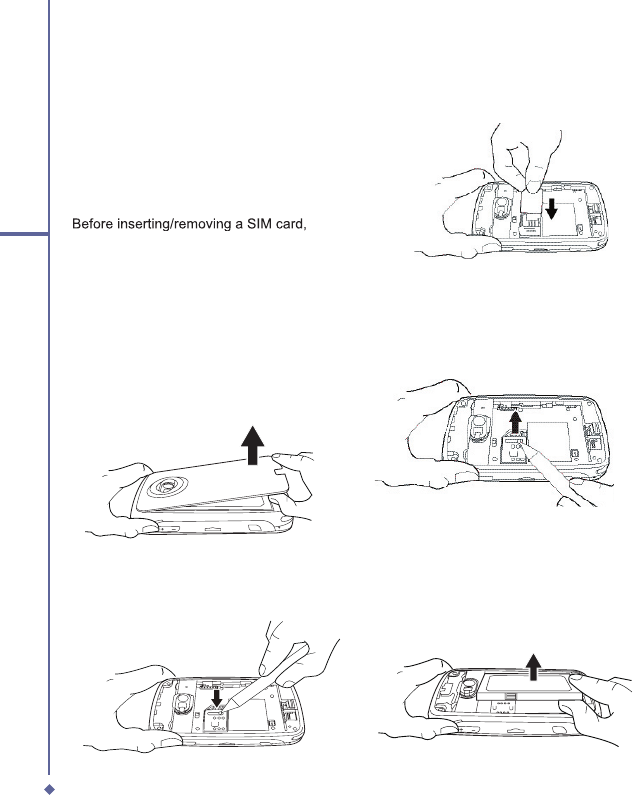 Before inserting/removing a SIM card,