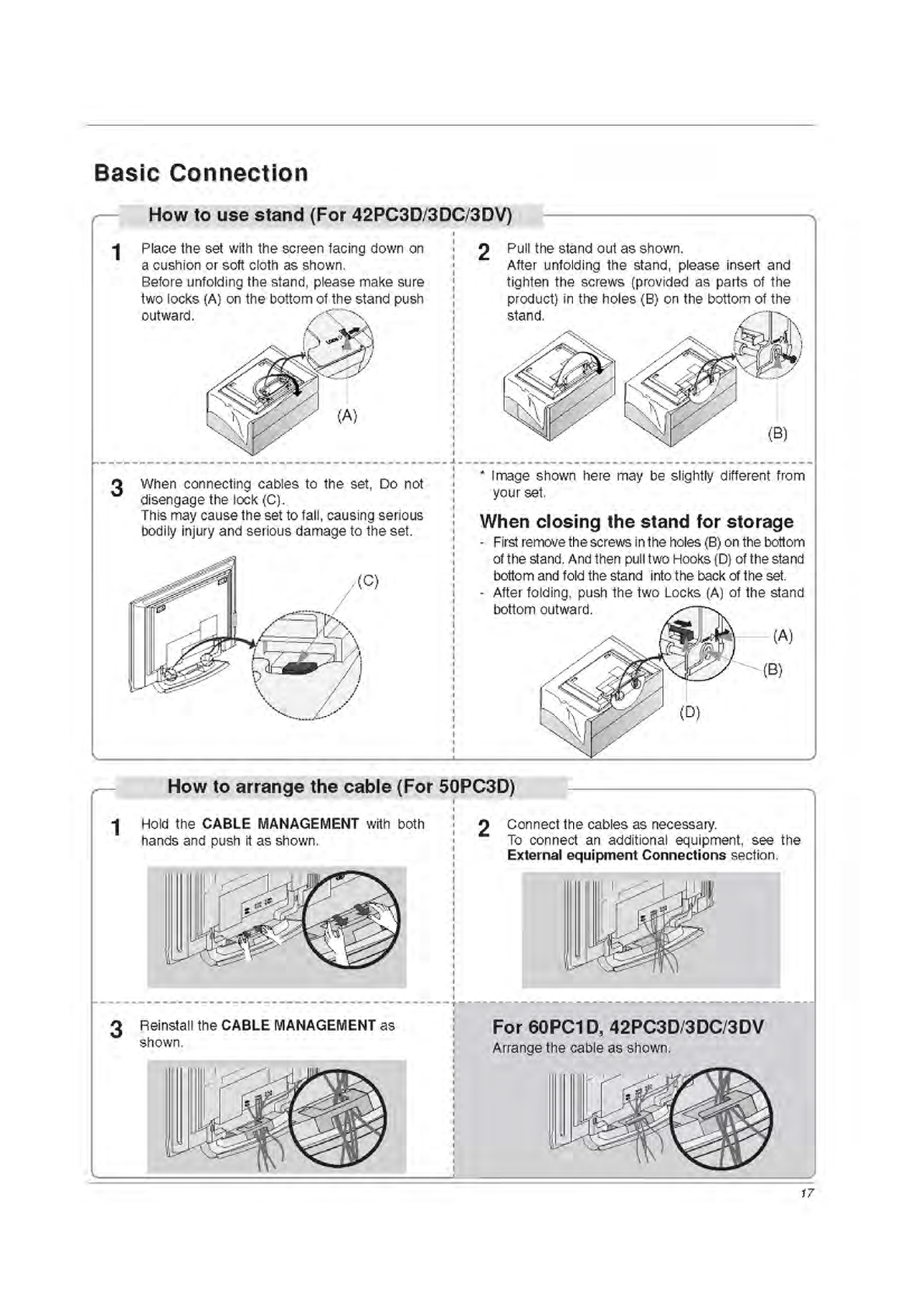 Basic Connection

How to use stand (For 42PC3D/3DC/3DV)

1 Place the set with the screen facing down on a cushion or soft cloth as shown.
Before unfolding the stand, please make sure two locks (A) on the bottom of the stand push outward.

LOCK

(A)

2 Pull the stand out as shown.
After unfolding the stand, please insert and tighten the screws (provided as parts of the product) in the holes (B) on the bottom of the stand.

(B)

3 When connecting cables to the set, Do not disengage the lock (C).
This may cause the set to fall, causing serious bodily injury and serious damage to the set.

(C)

* Image shown here may be slightly different from your set.

When closing the stand for storage

- First remove the screws in the holes (B) on the bottom of the stand. And then pull two Hooks (D) of the stand bottom and fold the stand into the back of the set.
- After folding, push the two Locks (A) of the stand bottom outward.

(A)
(B)
(D)

How to arrange the cable (For 50PC3D)

1 Hold the CABLE MANAGEMENT with both hands and push it as shown.

2 Connect the cables as necessary.
To connect an additional equipment, see the External equipment Connections section.

3 Reinstall the CABLE MANAGEMENT as shown.

For 60PC1D, 42PC3D/3DC/3DV
Arrange the cable as shown.

17