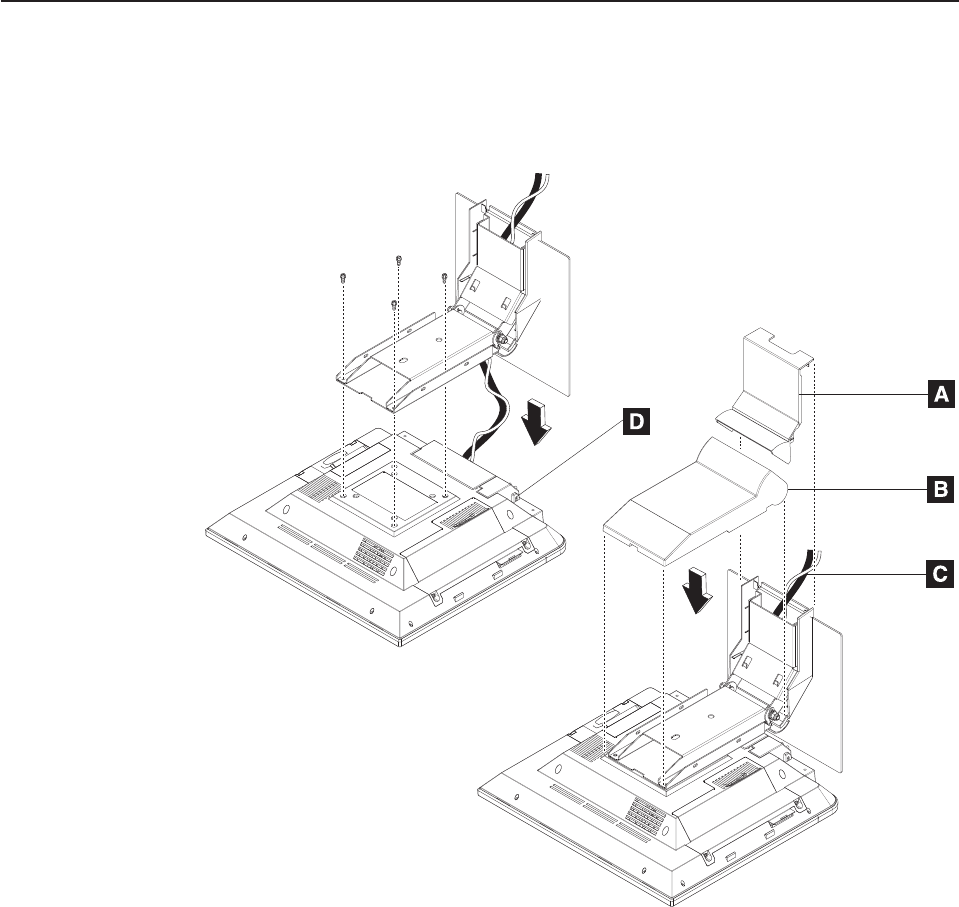 D

A

B

C