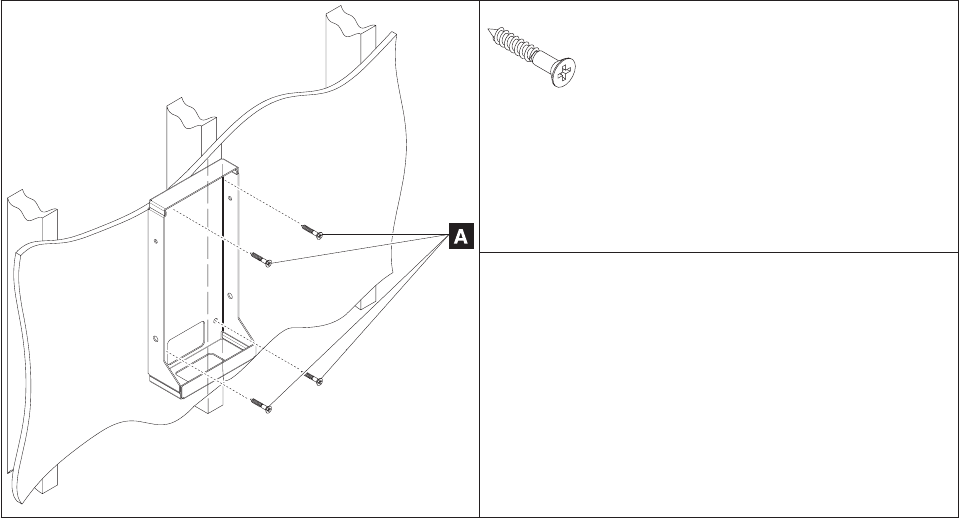 A