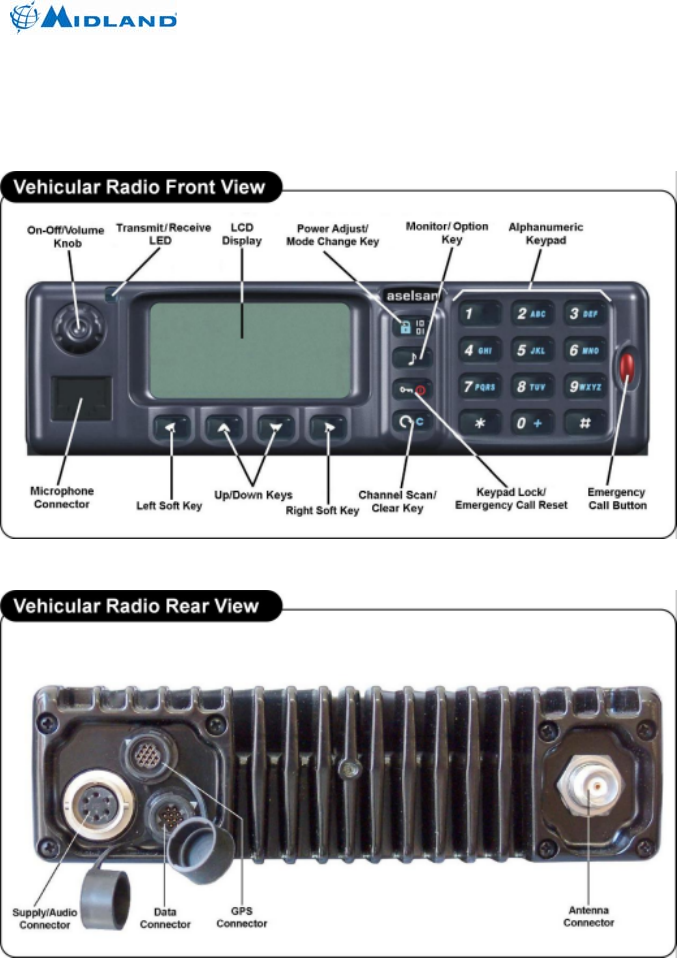 MIDLAND

Vehicular Radio Front View

On-Off/Volume Knob

Transmit/Receive LED

LCD Display

Power Adjust/ Mode Change Key

Monitor/ Option Key

Alphanumeric Keypad

aselsan

1 2 ABC 3 DEF
4 GHI 5 JKL 6 MNO
7 PQRS 8 TUV 9 WXYZ
* 0 + #

C

Microphone Connector

Left Soft Key

Up/Down Keys

Right Soft Key

Channel Scan/ Clear Key

Keypad Lock/ Emergency Call Reset

Emergency Call Button

Vehicular Radio Rear View

Supply/Audio Connector

Data Connector

GPS Connector

Antenna Connector