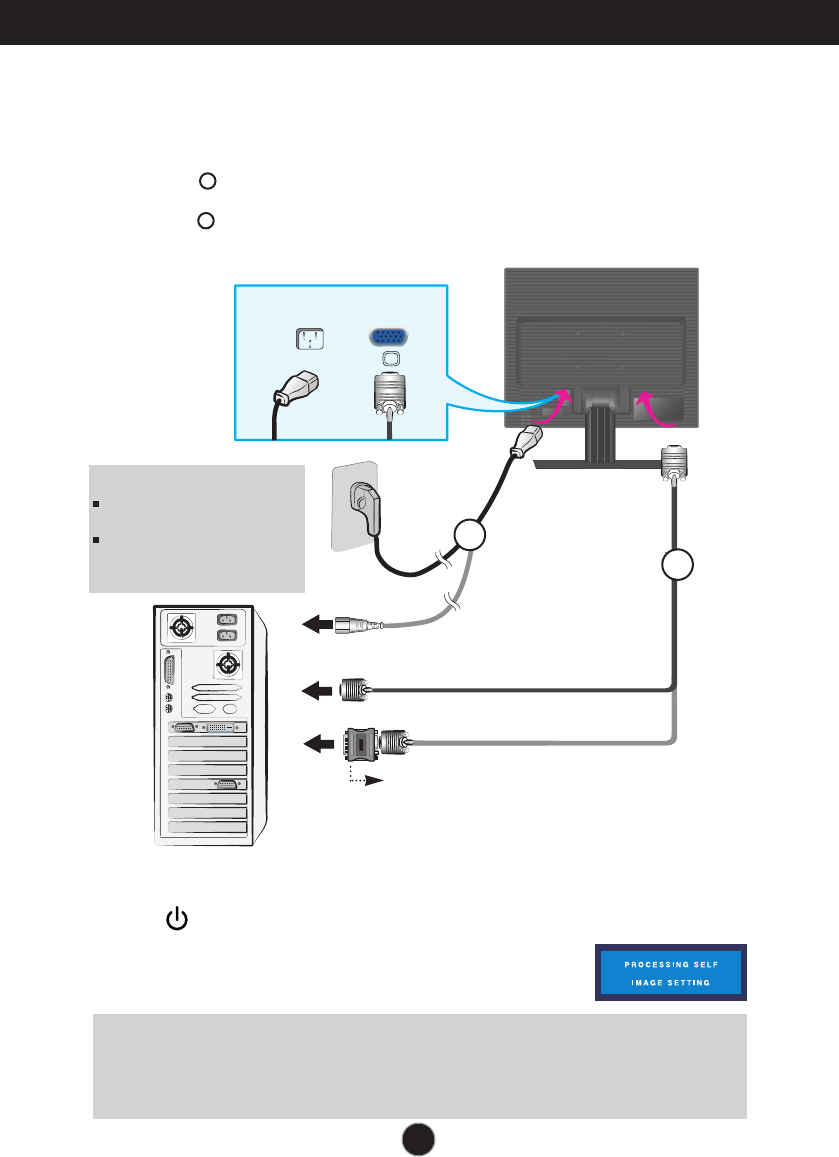 PROCESSING SELF
IMAGE SETTING