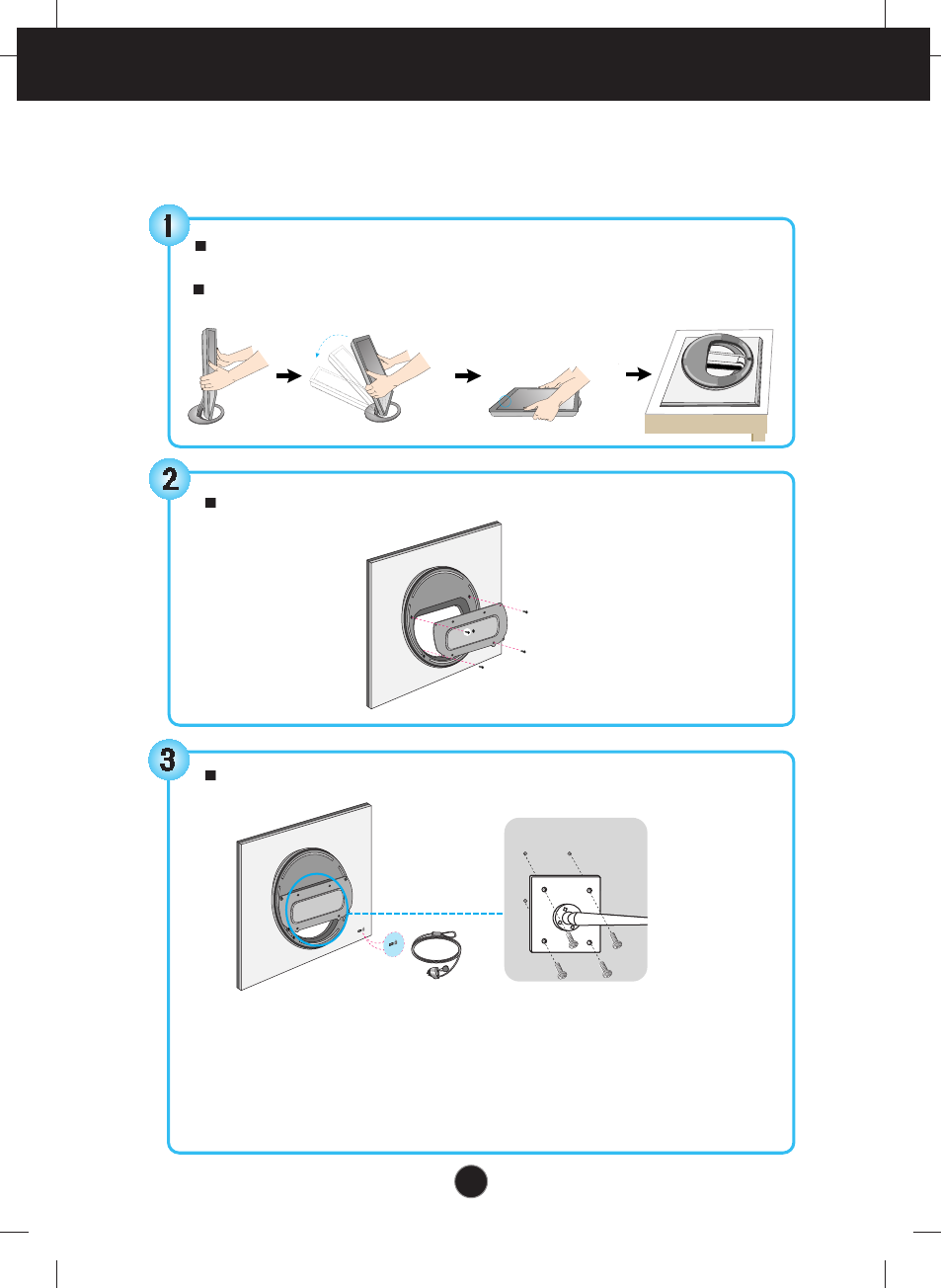 1

2

3