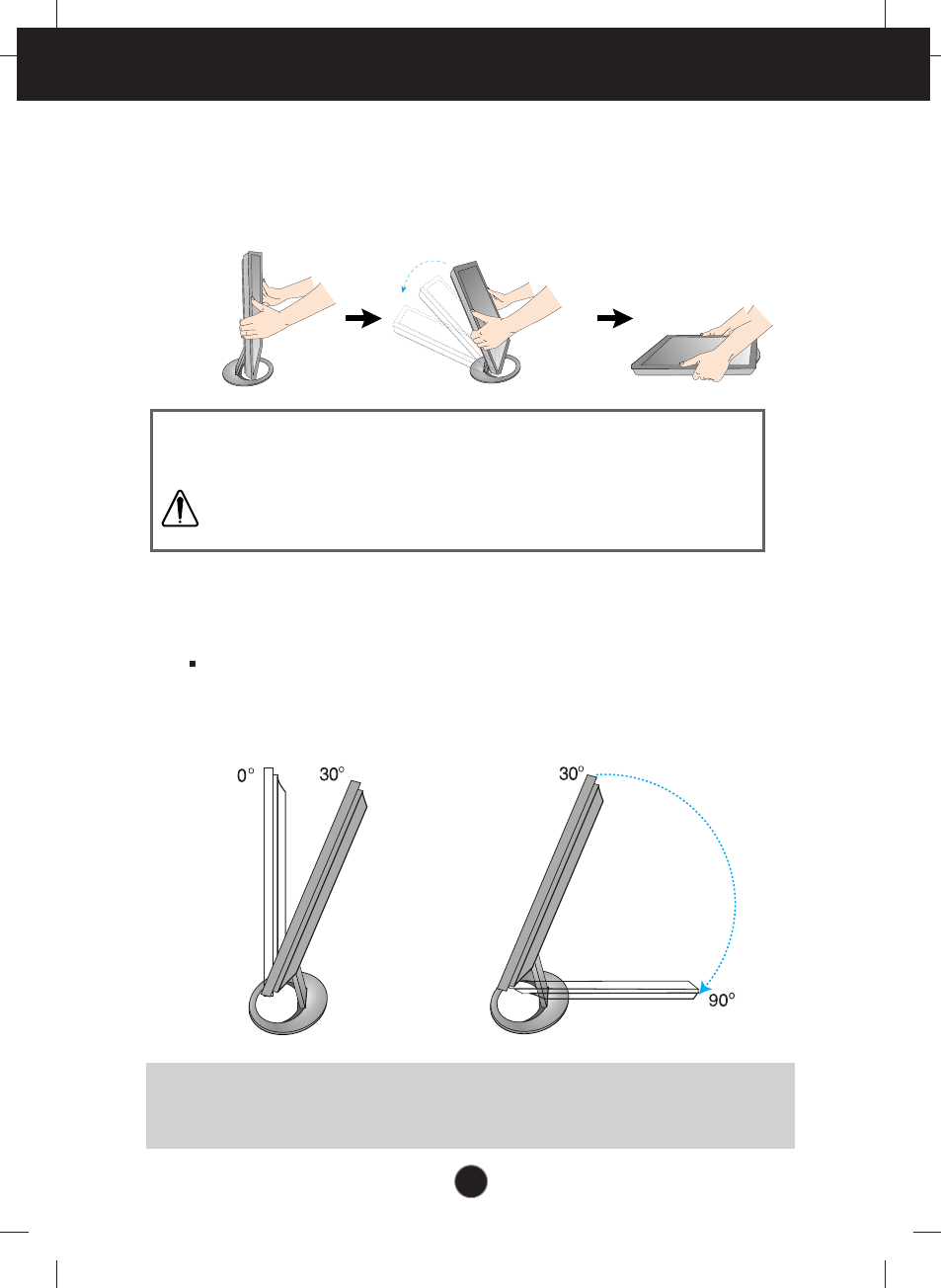 0°

30°

30°

90°