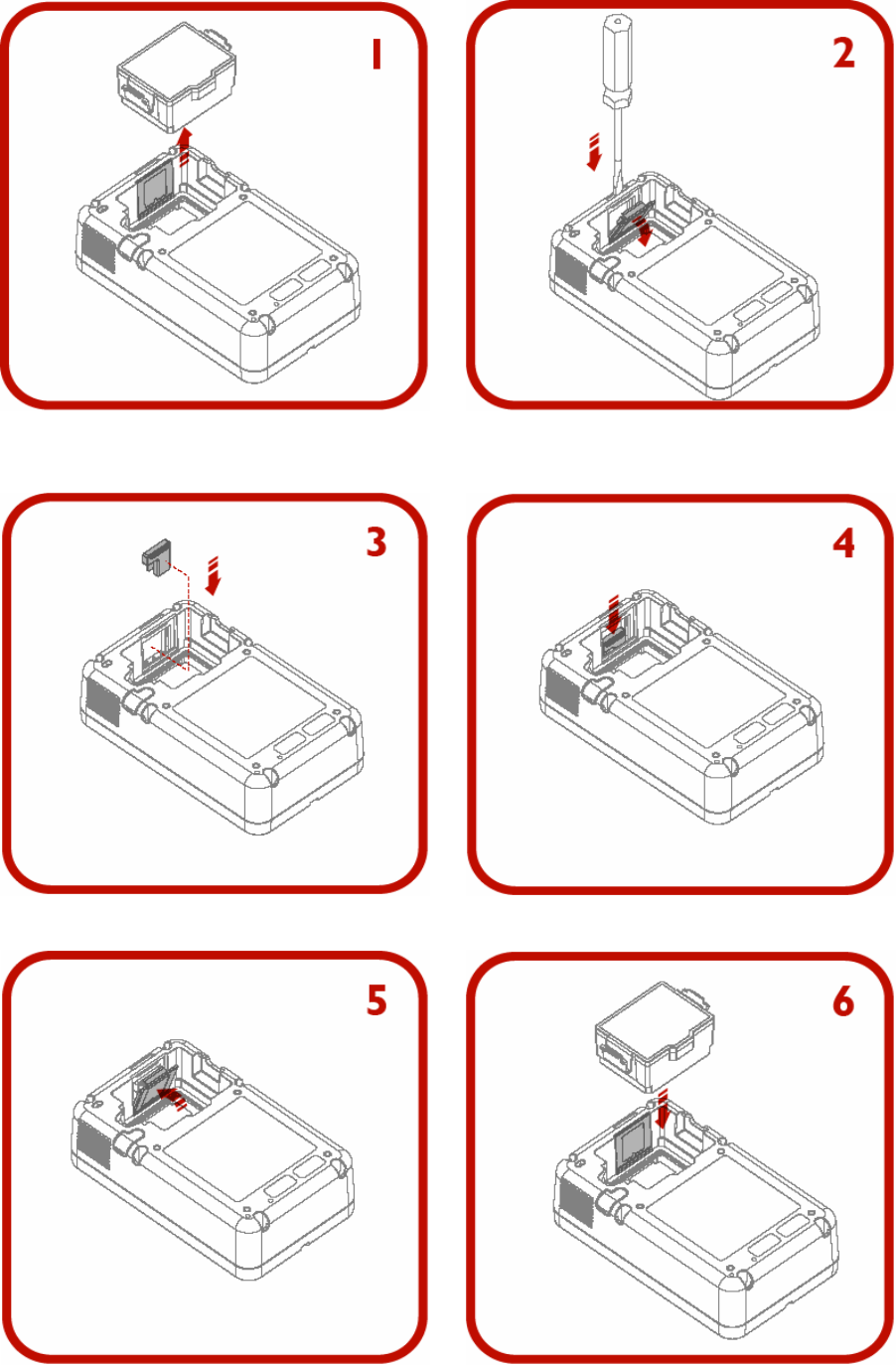 1

2

3

4

5

6