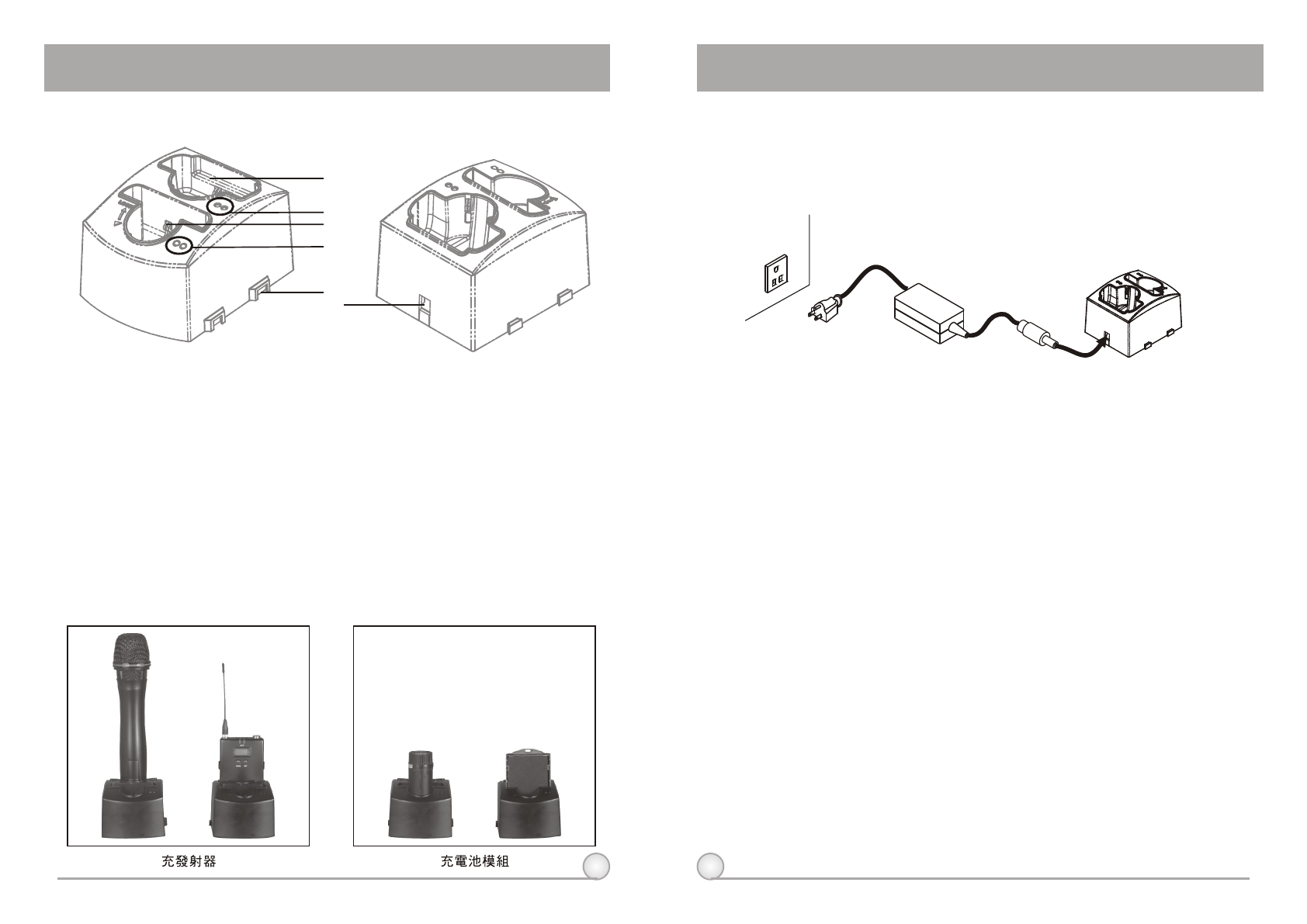 充發射器

充電池模組