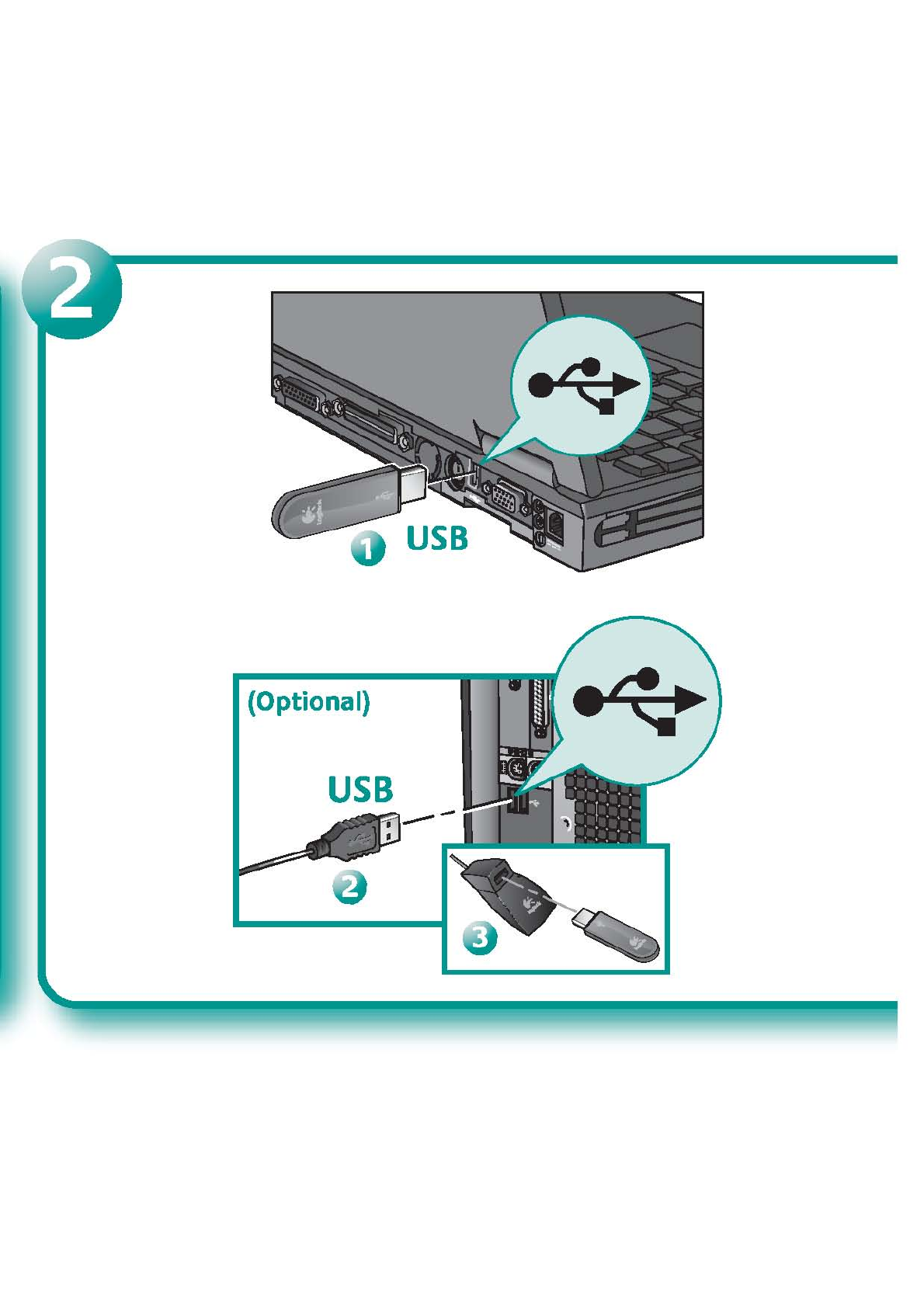 2

1 USB

(Optional)

USB

2

3