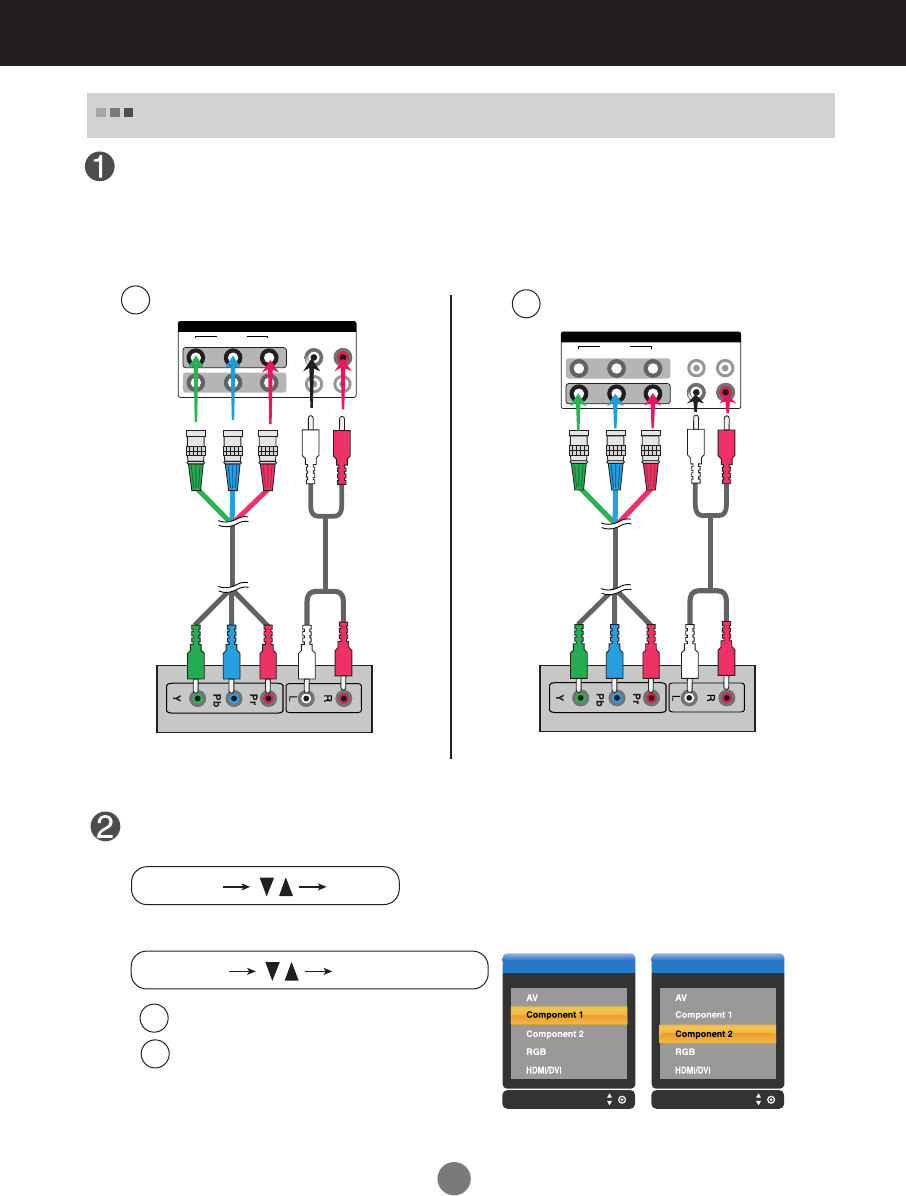 Y Pb Pr L R

Y Pb Pr L R

AV
Component 1
Component 2
RGB
HDMI/DVI

AV
Component 1
Component 2
RGB
HDMI/DVI